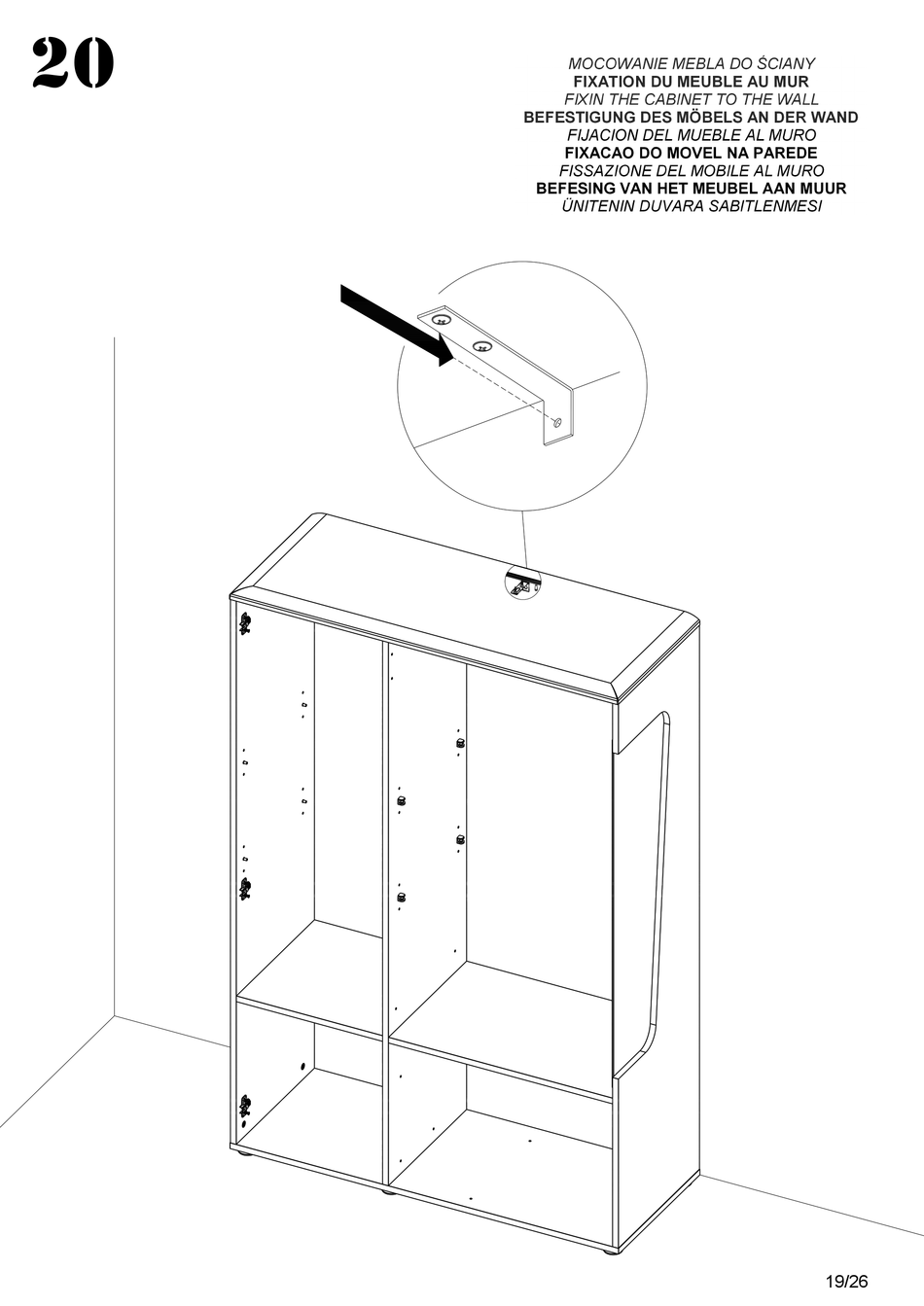 20

MOCOWANIE MEBLA DO ŚCIANY
FIXATION DU MEUBLE AU MUR
FIXIN THE CABINET TO THE WALL
BEFESTIGUNG DES MÖBELS AN DER WAND
FIJACION DEL MUEBLE AL MURO
FIXACAO DO MOVEL NA PAREDE
FISSAZIONE DEL MOBILE AL MURO
BEFESING VAN HET MEUBEL AAN MUUR
ÜNITENIN DUVARA SABITLENMESI

19/26