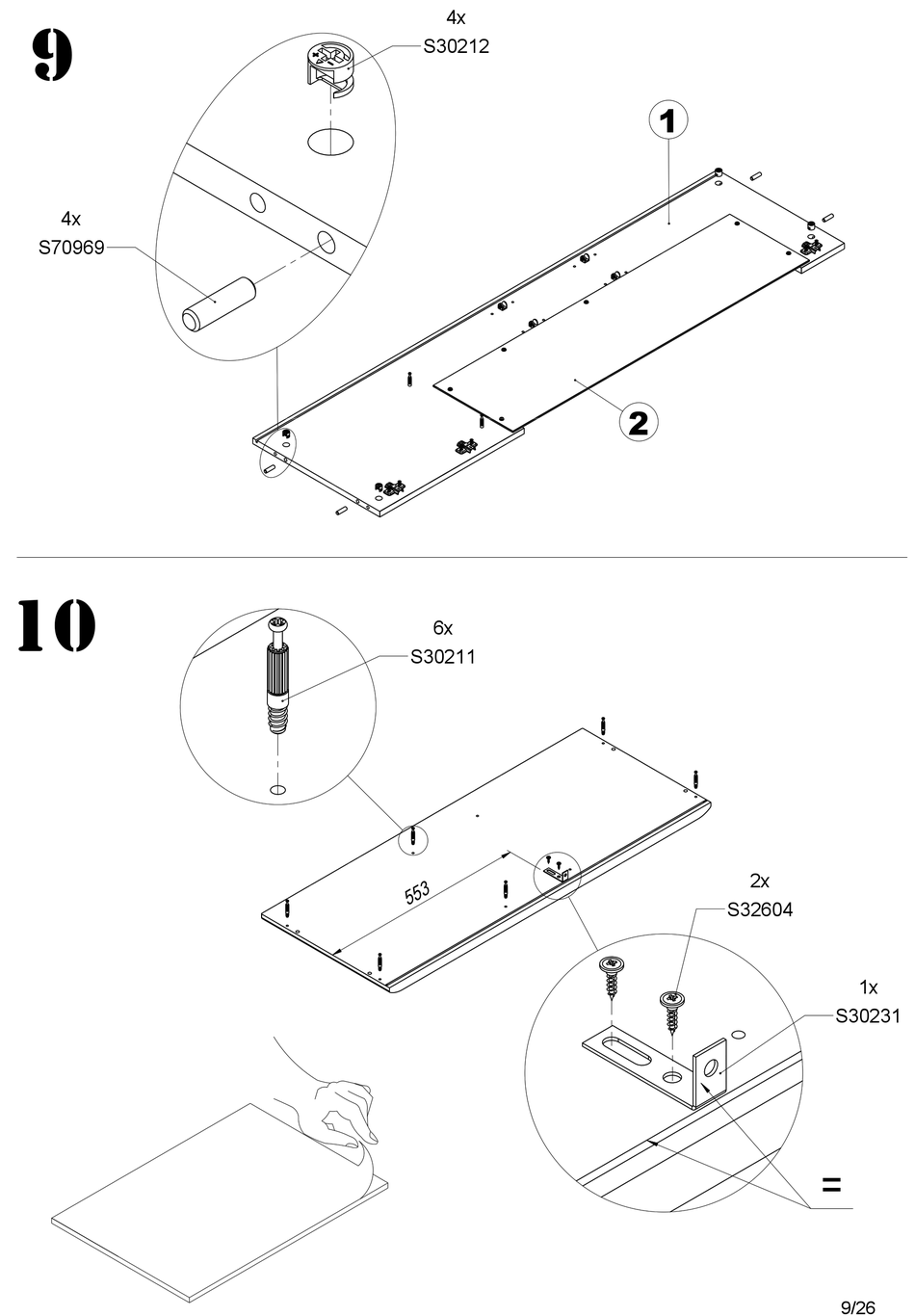 9

4x
S30212

4x
S70969

1

2

10

6x
S30211

553

2x
S32604

1x
S30231

=

9/26