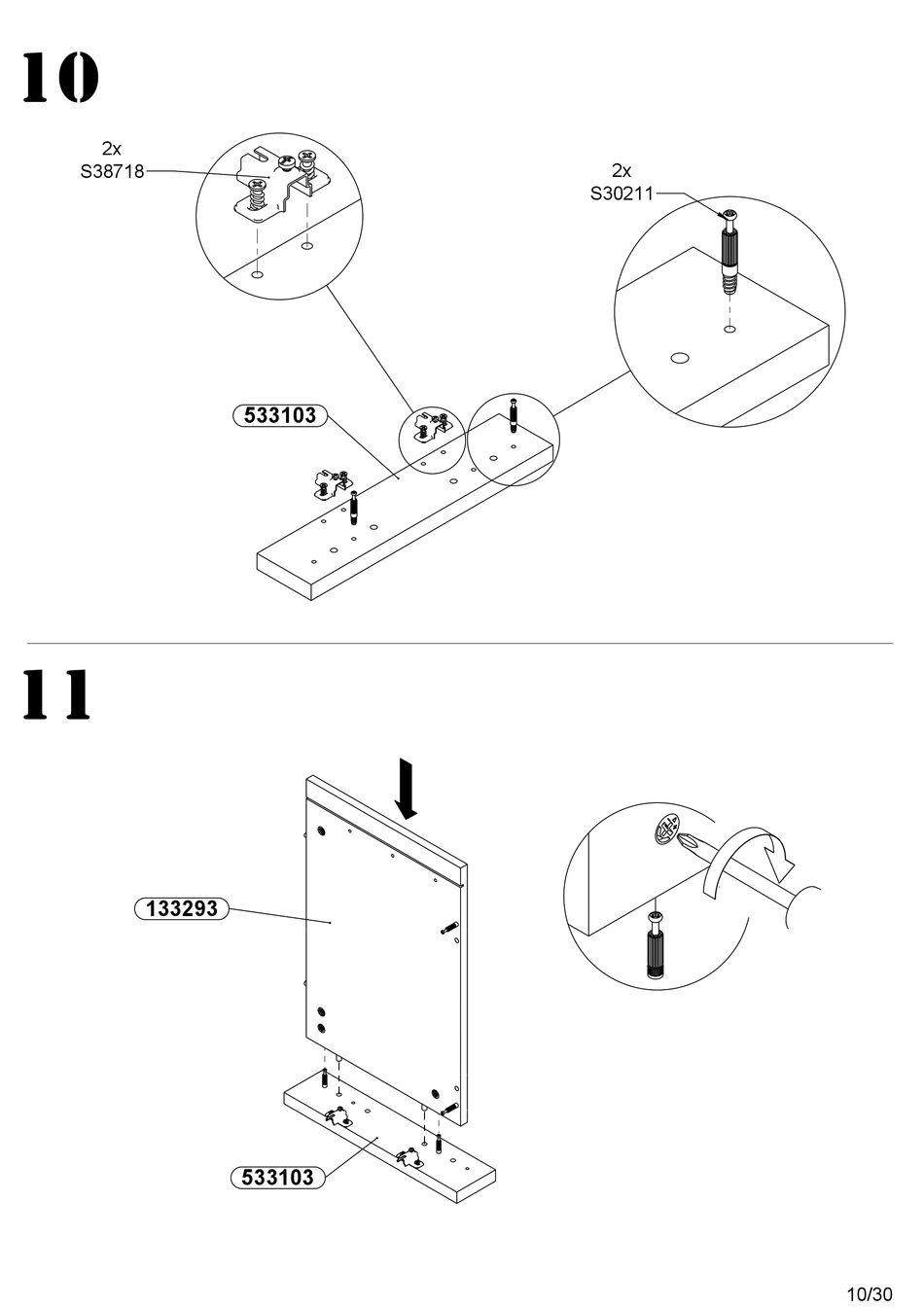 10

2x
S38718

2x
S30211

533103

11

133293

533103

10/30