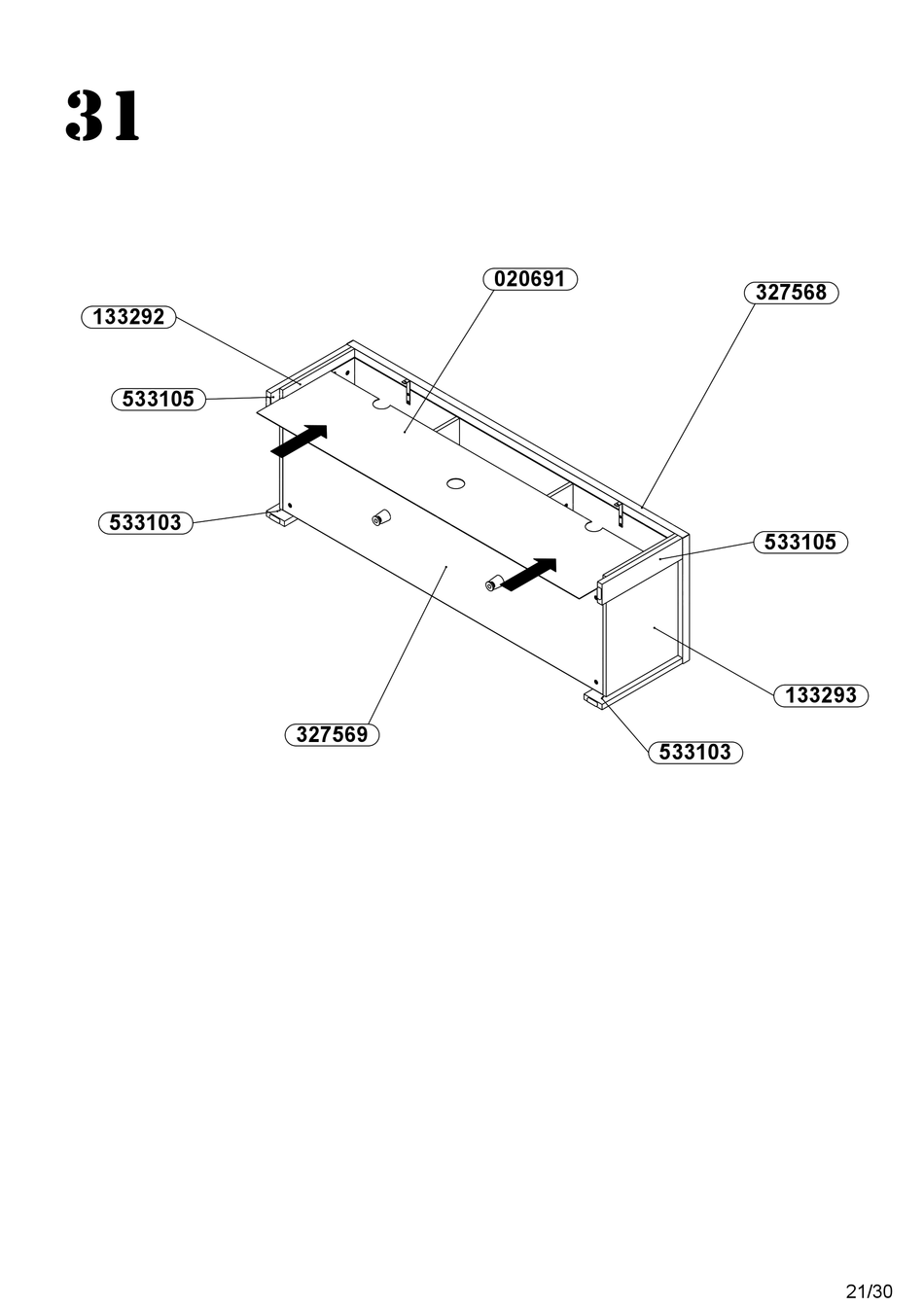 31

020691

327568

133292

533105

533103

533105

133293

327569

533103

21/30