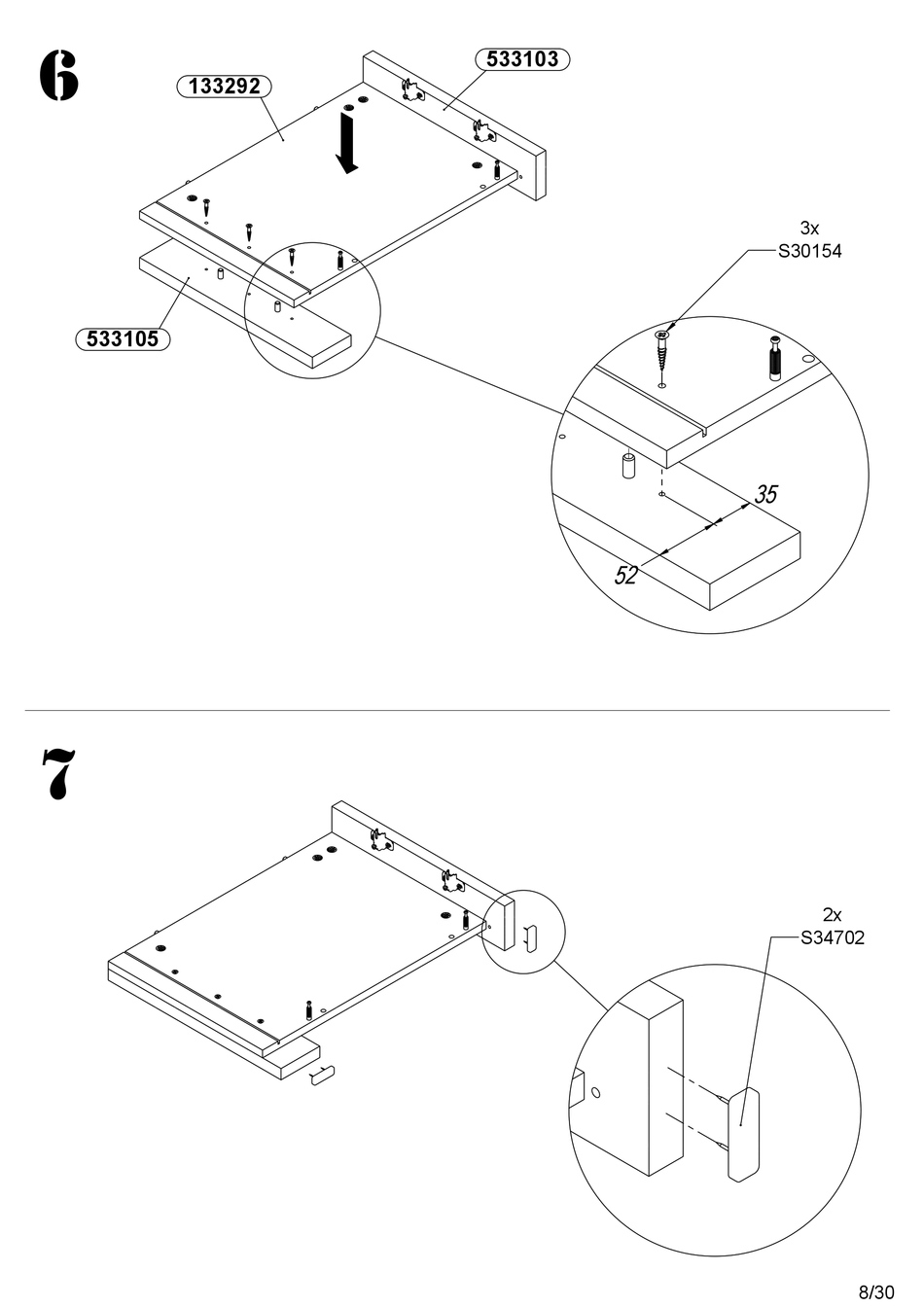 6

133292

533103

533105

3x
S30154

35

52

7

2x
S34702

8/30