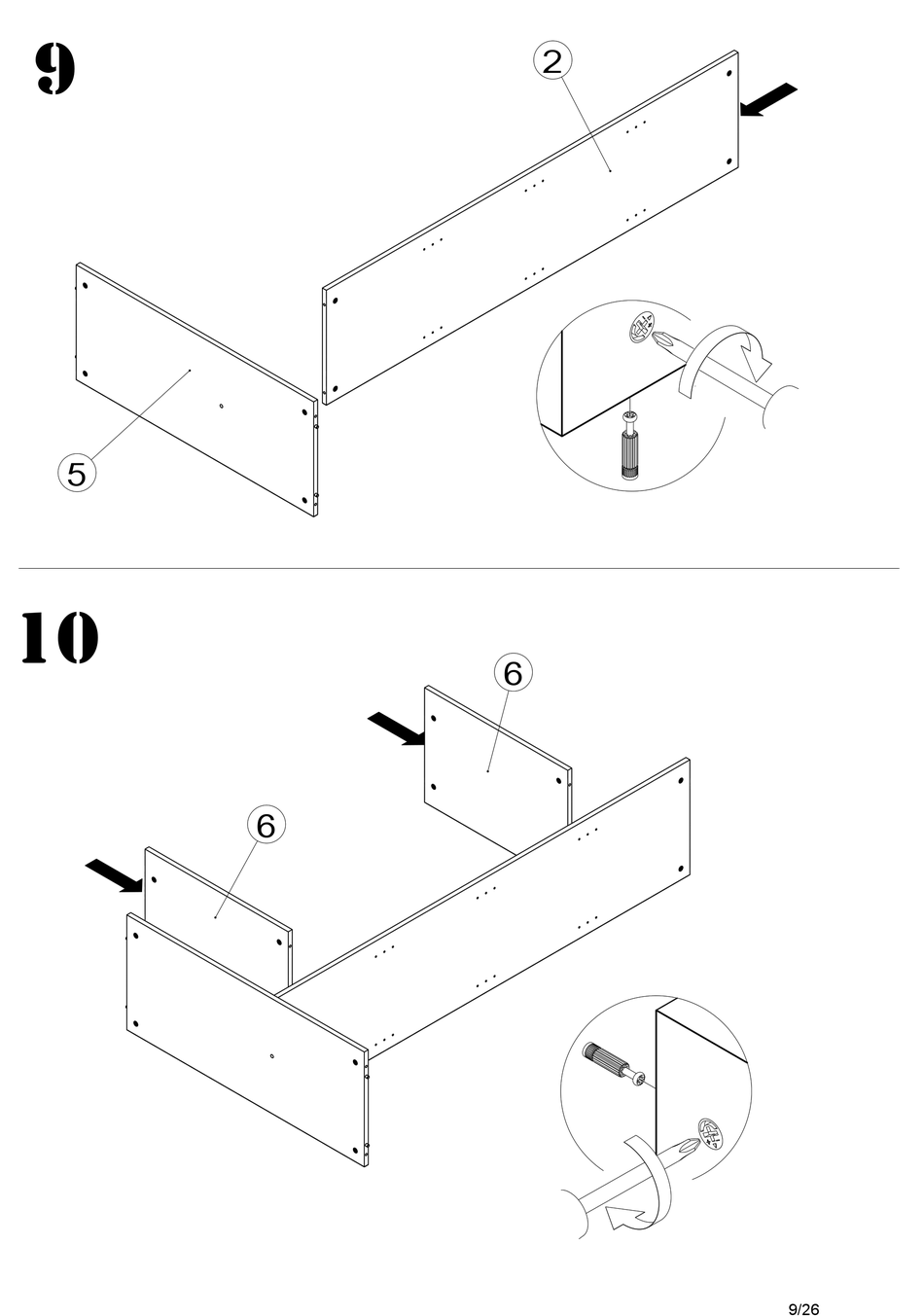 9

2

5

10

6

6

9/26