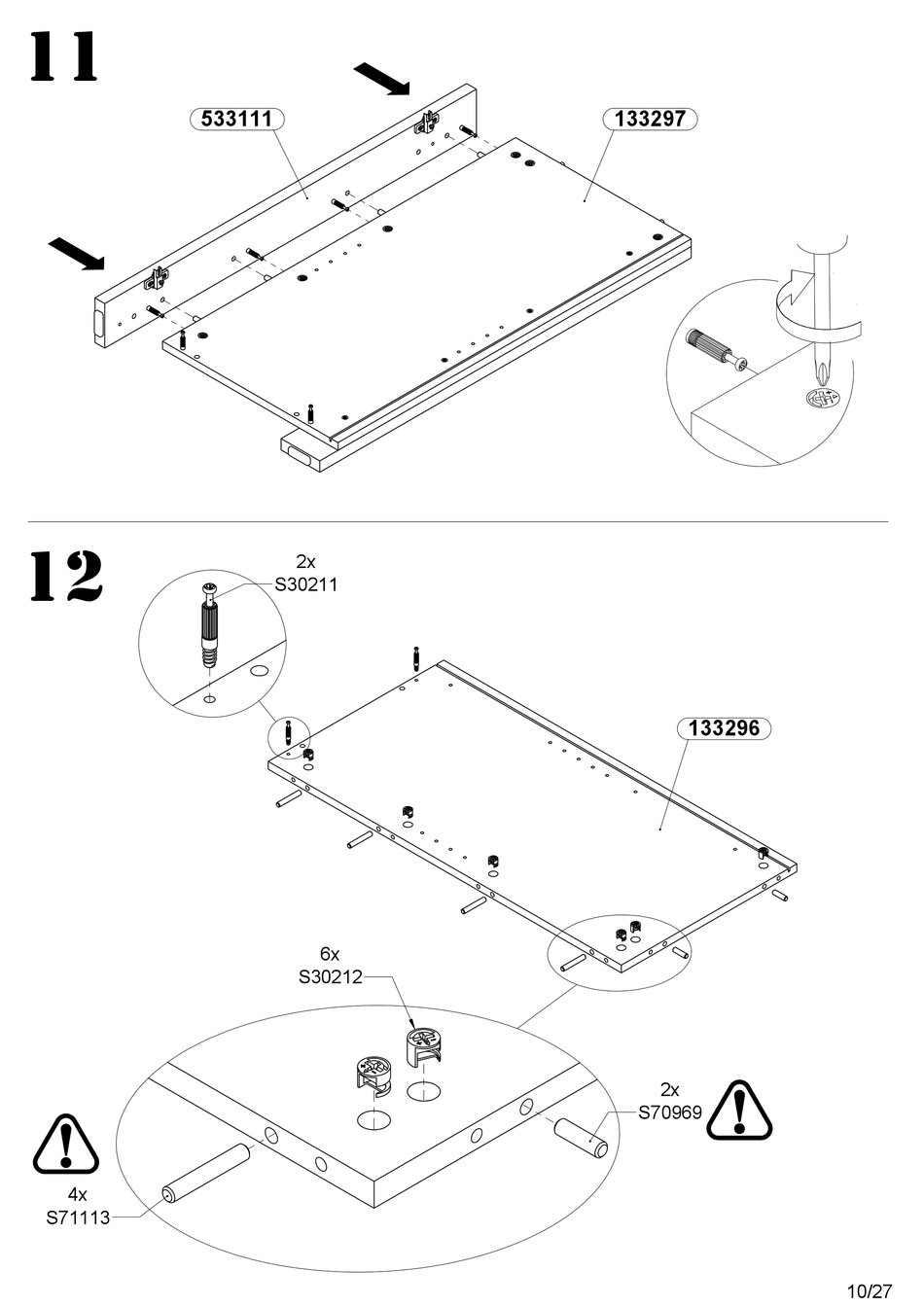 11

533111

133297

12

2x
S30211

133296

6x
S30212

2x
S70969

4x
S71113

10/27