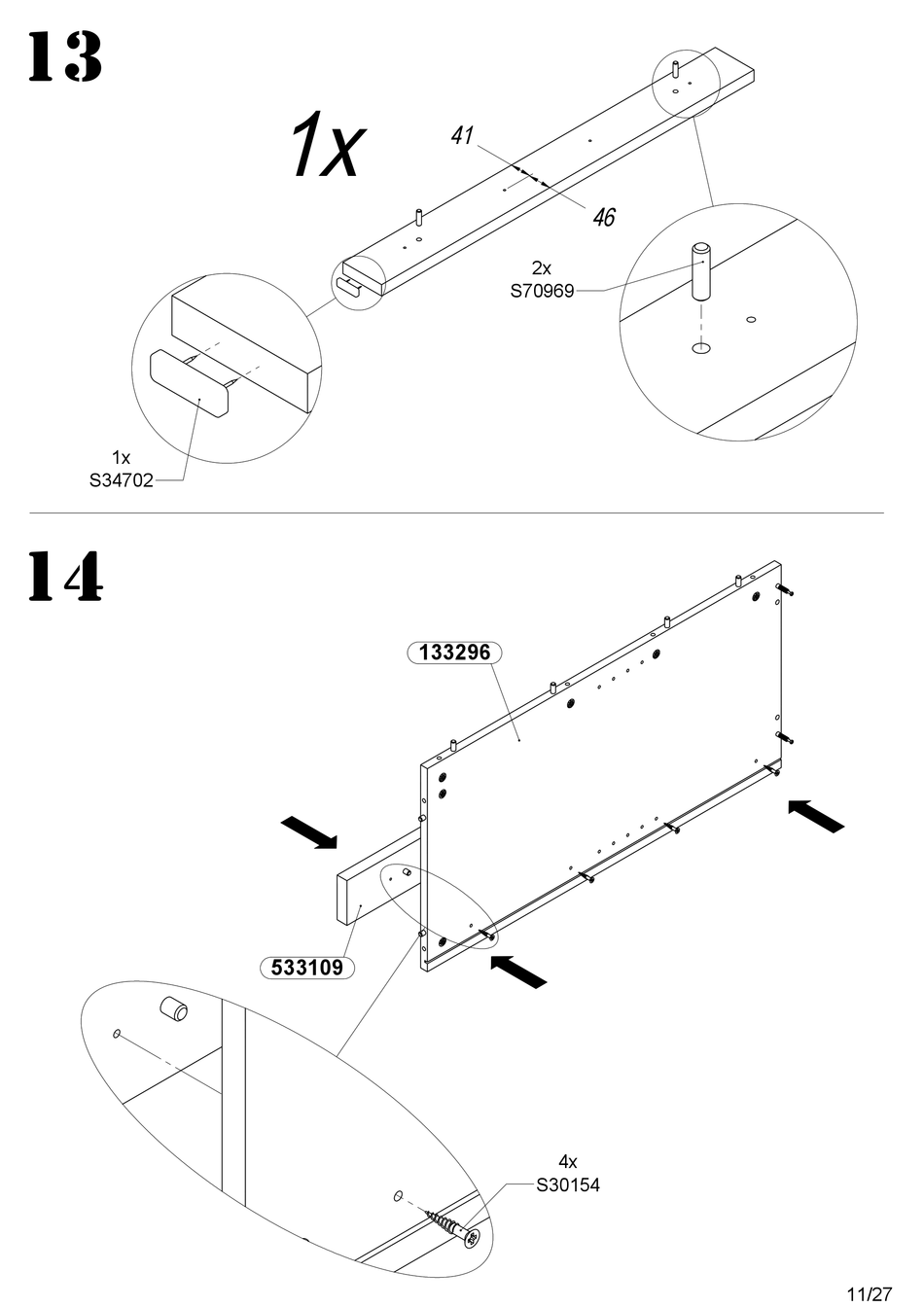 13

1x

41

46

2x
S70969

1x
S34702

14

133296

533109

4x
S30154

11/27