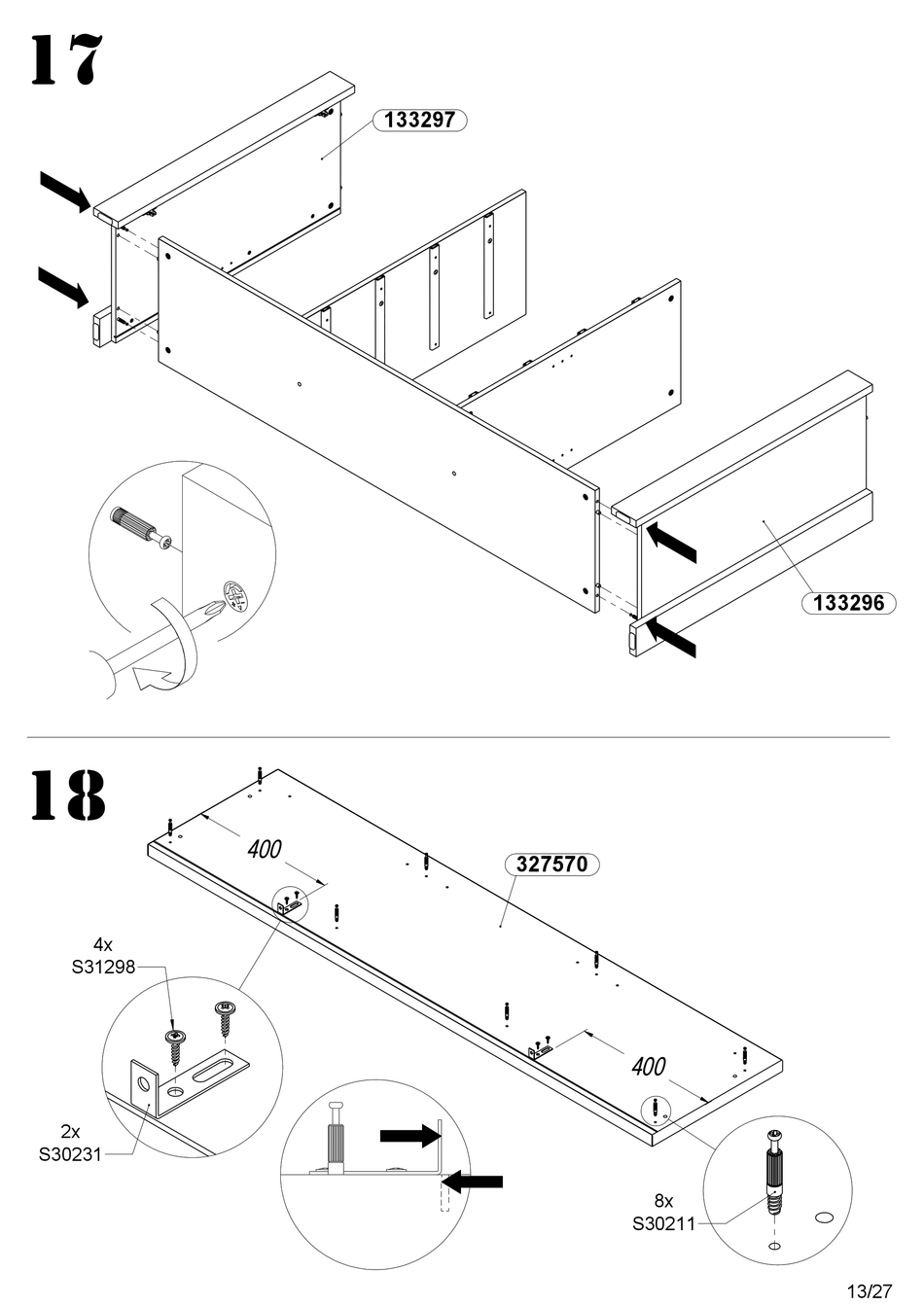 17

133297

133296

18

400

327570

4x
S31298

2x
S30231

400

8x
S30211

13/27