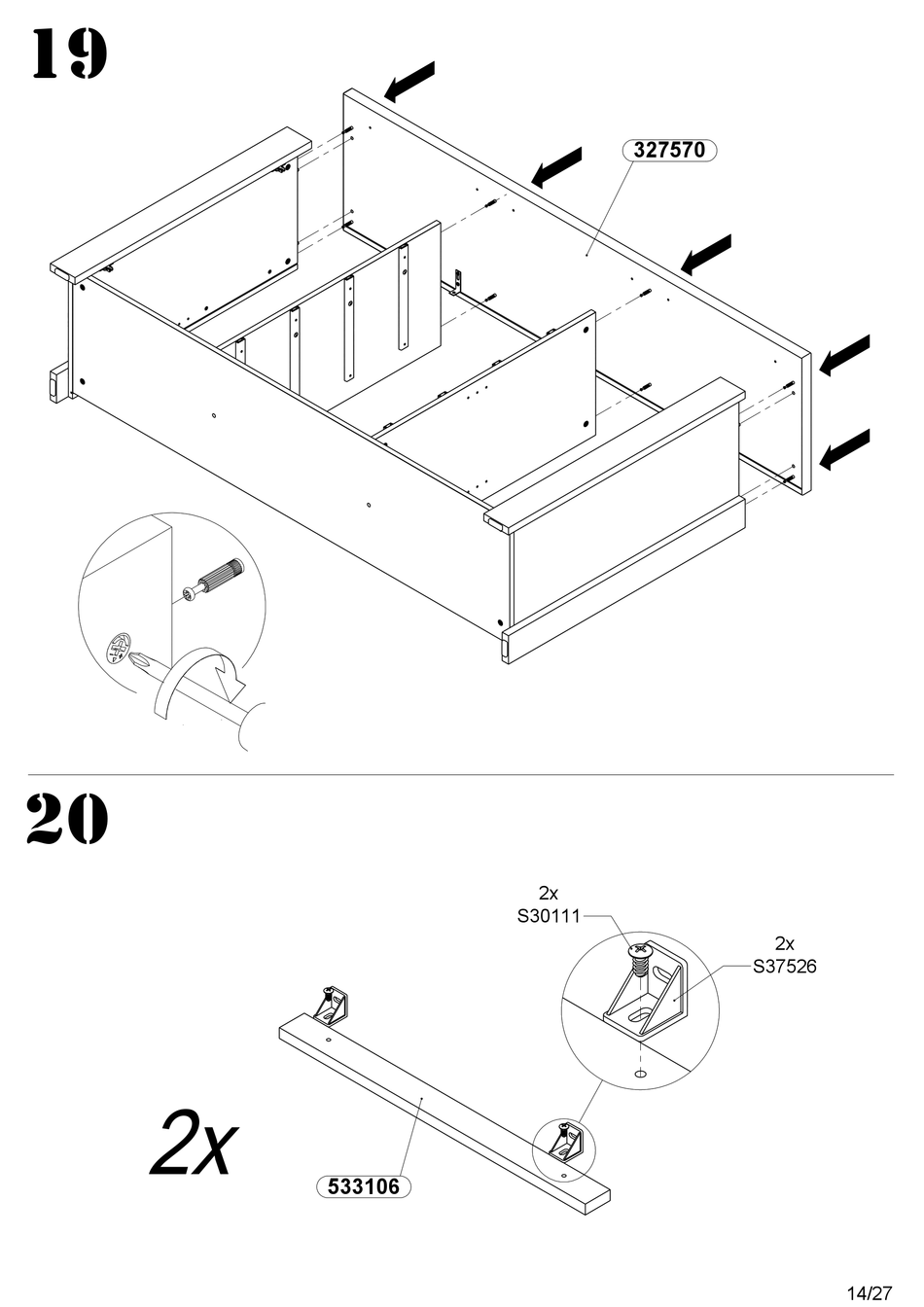 19

327570

20

2x
S30111

2x
S37526

2x

533106

14/27