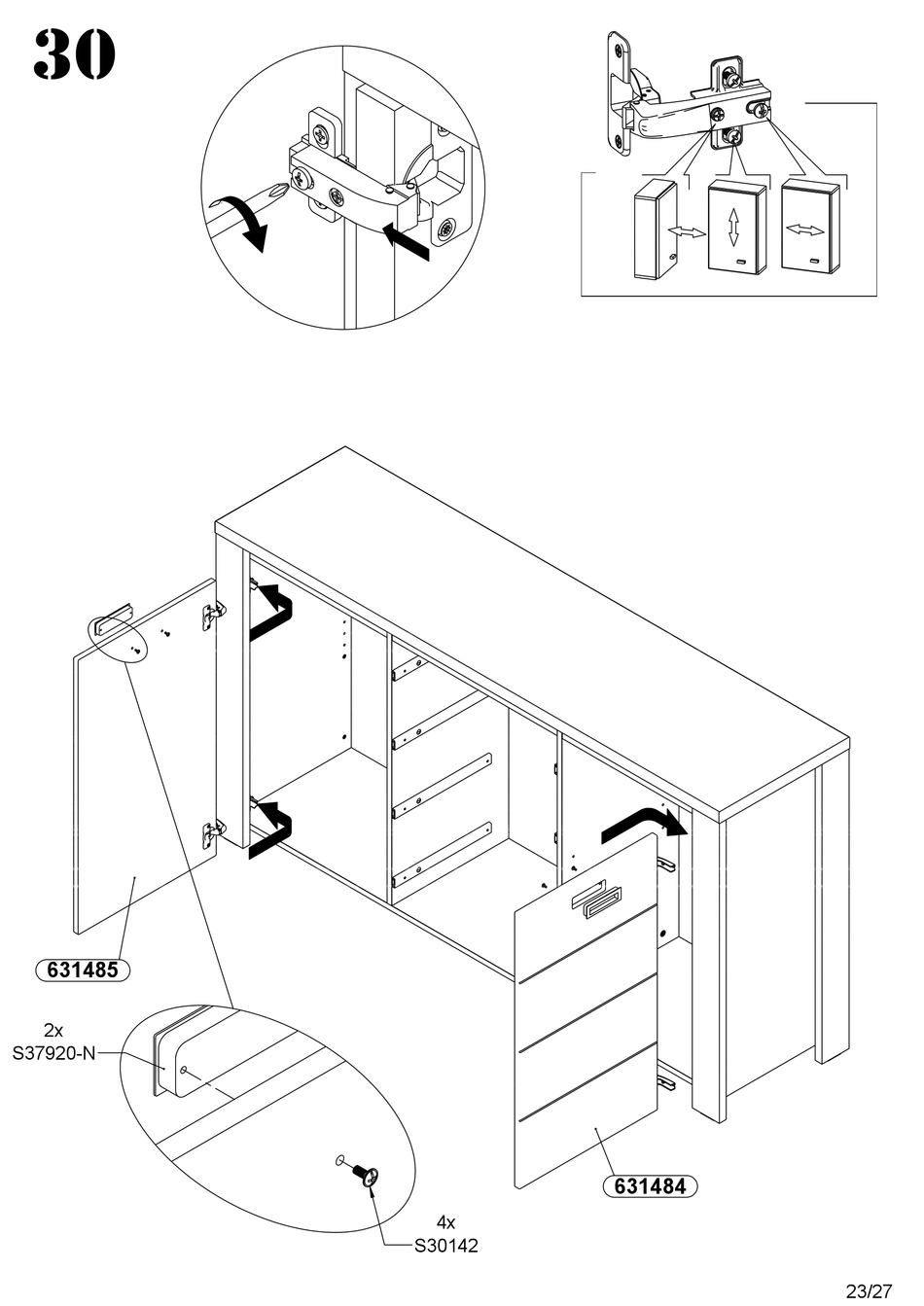 30

631485

2x
S37920-N

4x
S30142

631484

23/27