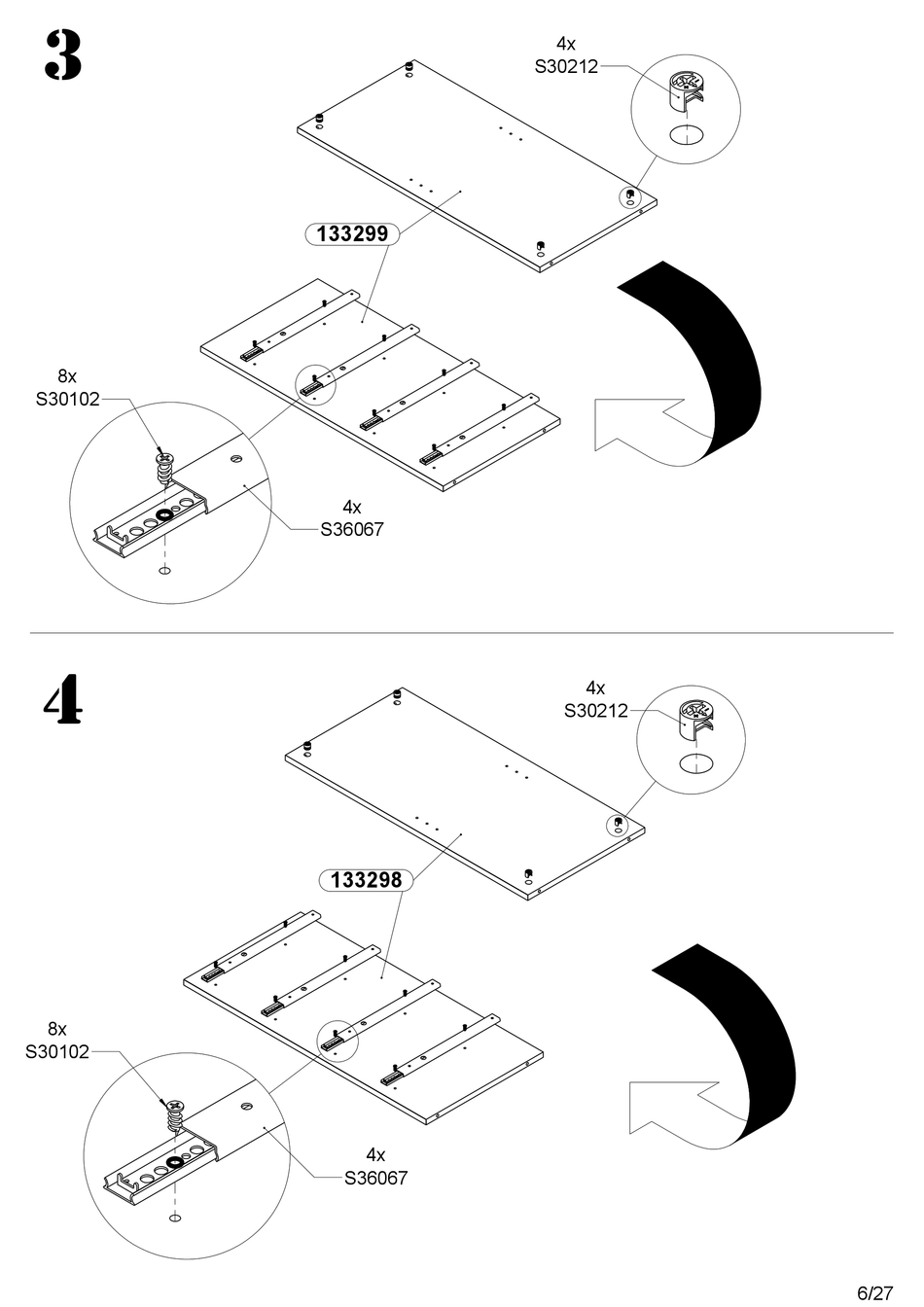 3

4x
S30212

133299

8x
S30102

4x
S36067

4

4x
S30212

133298

8x
S30102

4x
S36067

6/27