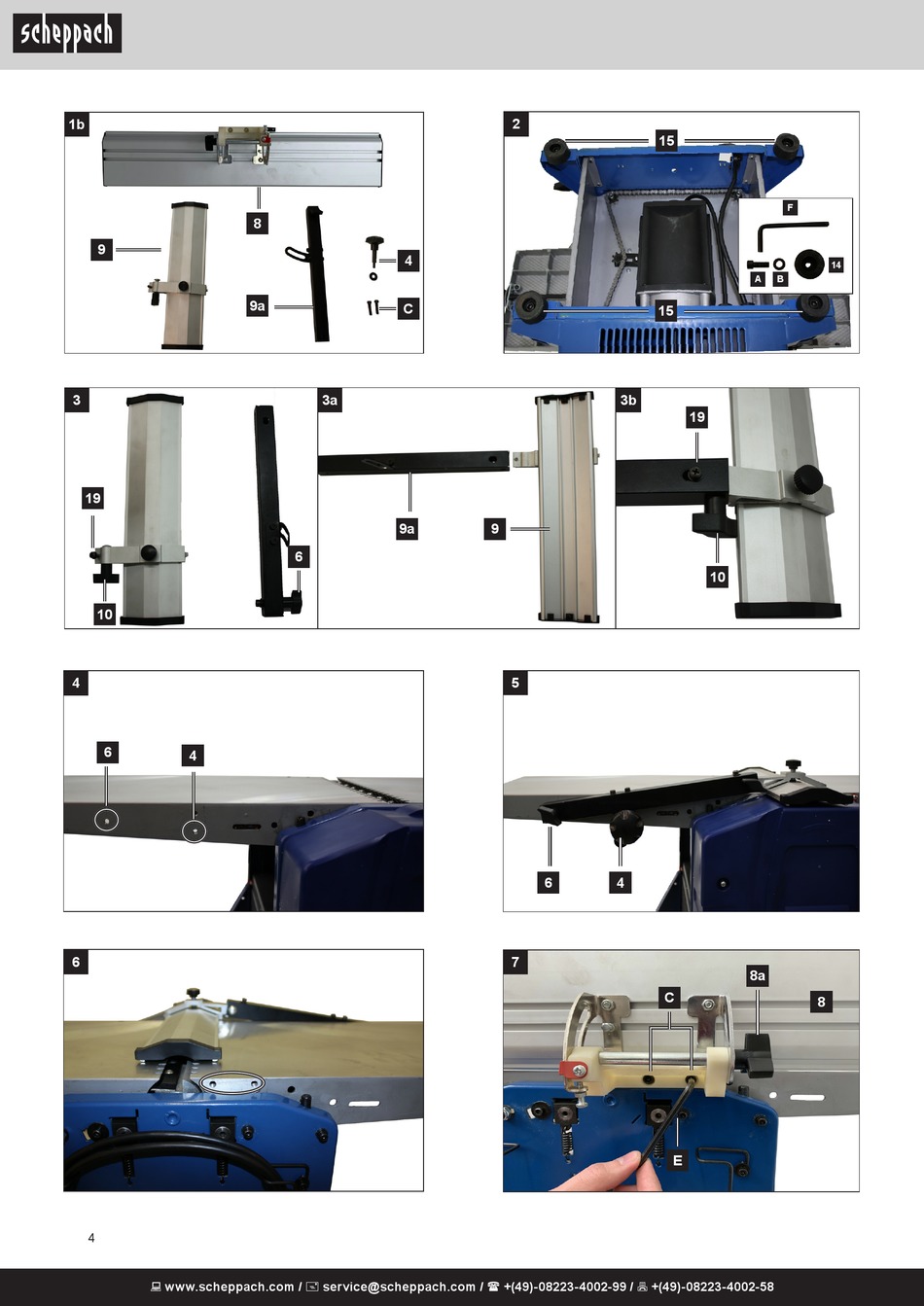 scheppach

1b
8
9
9a
4
C

2
15
F
A
B
14
15

3
19
10
6

3a
9a
9

3b
19
10

4
6
4

5
6
4

6

7
8a
C
8
E

4

www.scheppach.com / service@scheppach.com / +(49)-08223-4002-99 / +(49)-08223-4002-58