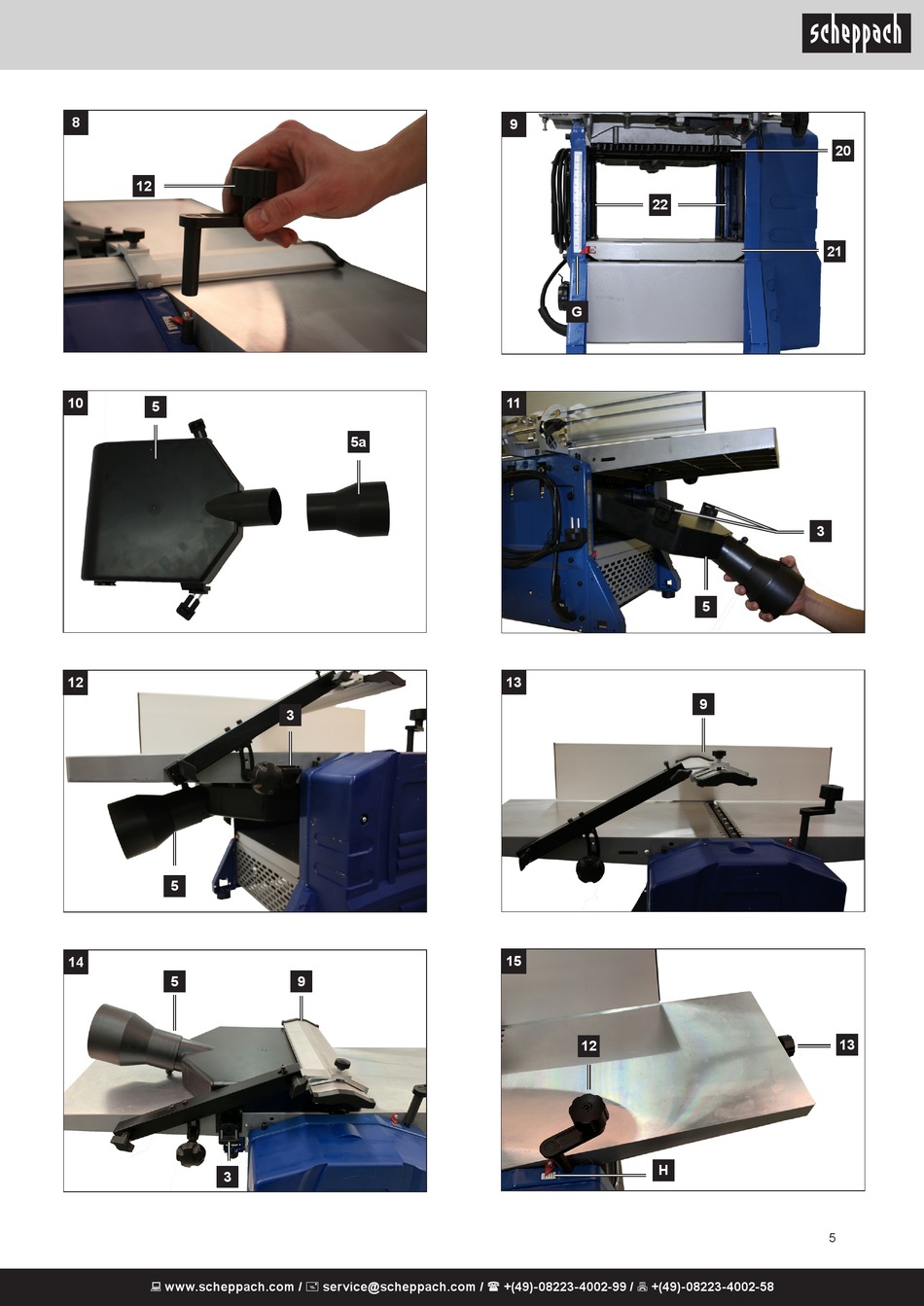 scheppach

8

12

9

20

22

21

G

10

5

5a

11

3

5

12

3

5

13

9

14

5

9

3

15

12

13

H

5

www.scheppach.com / service@scheppach.com / +(49)-08223-4002-99 / +(49)-08223-4002-58