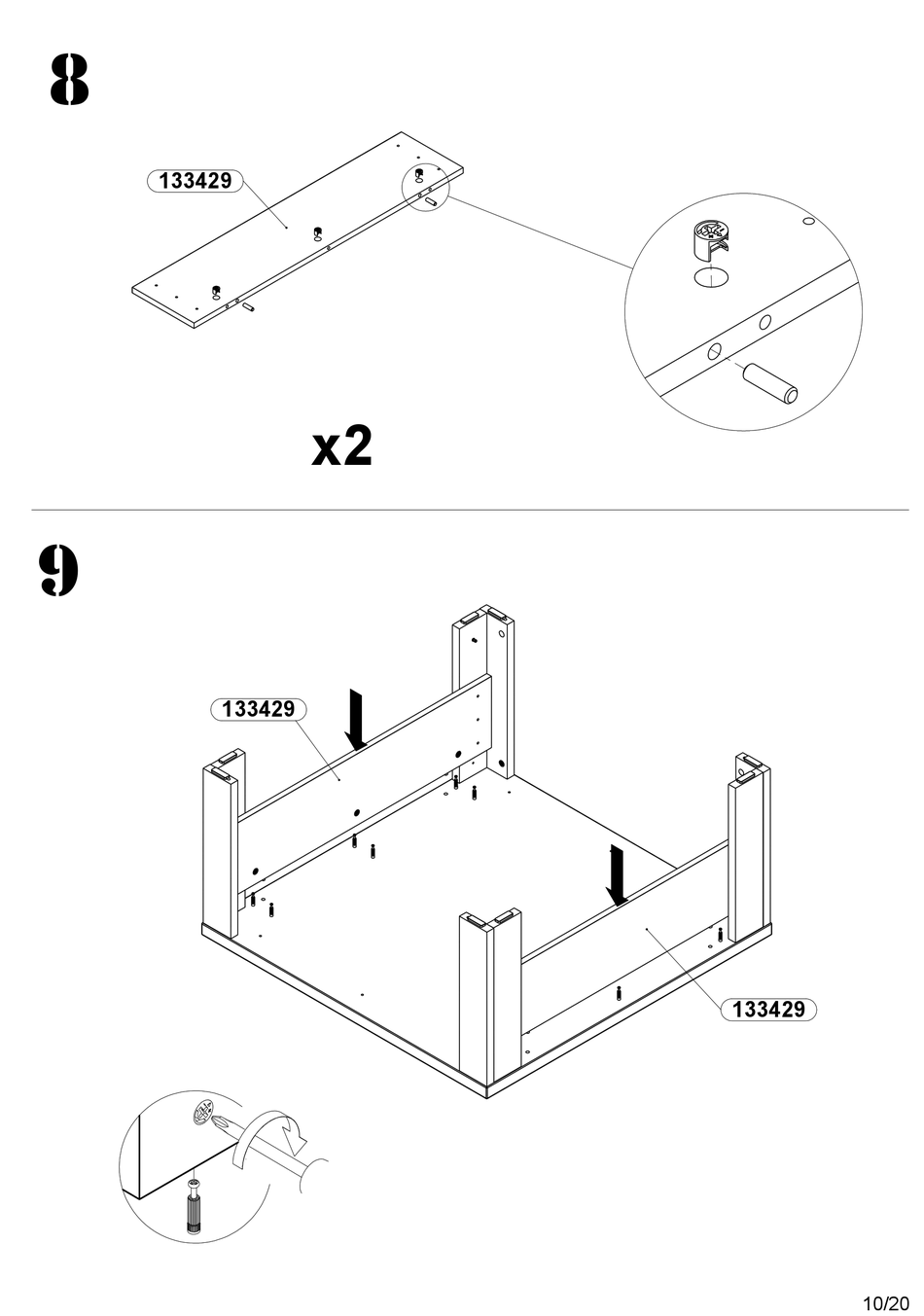 8

133429

x2

9

133429

133429

10/20