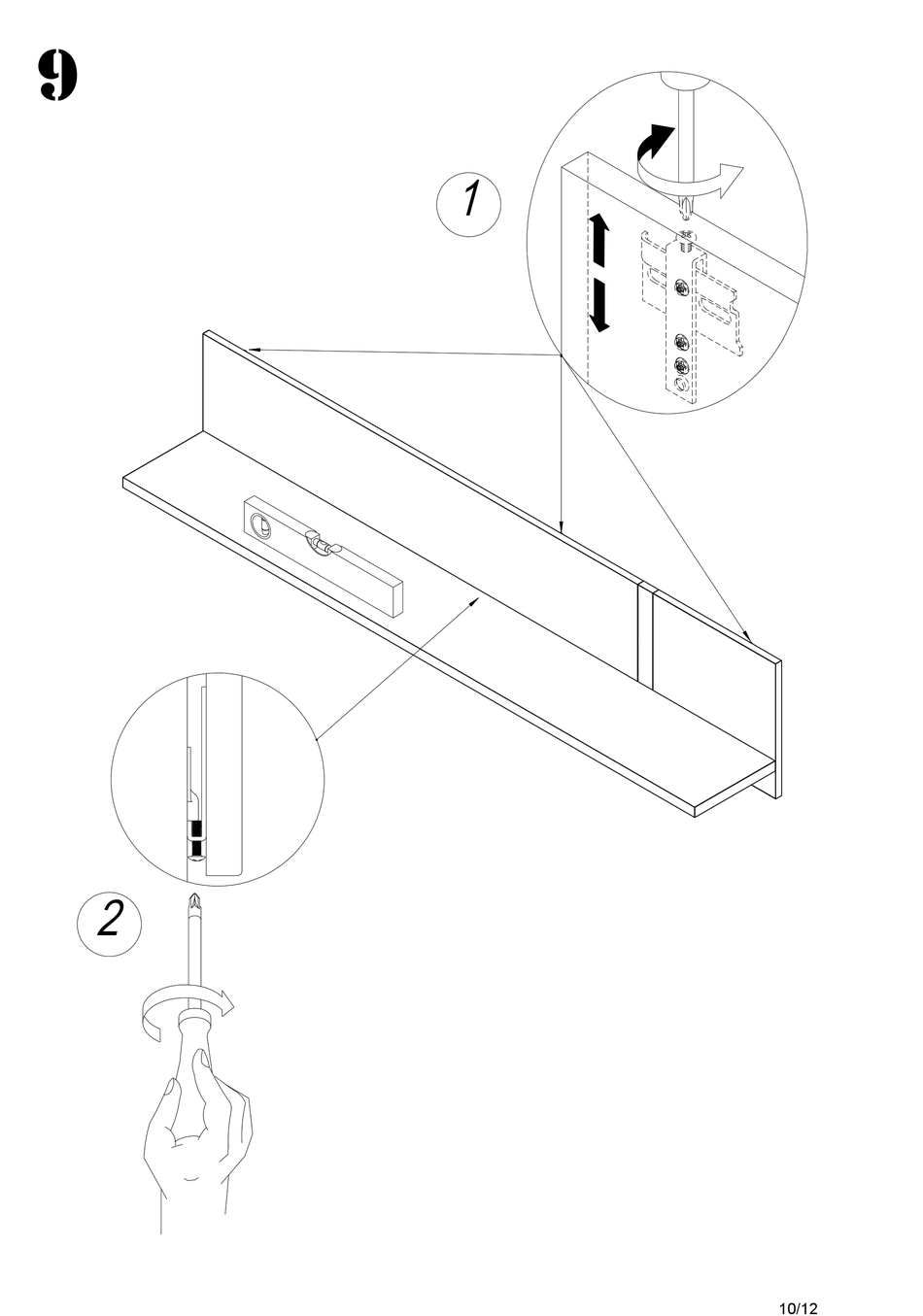 9

1

2

10/12