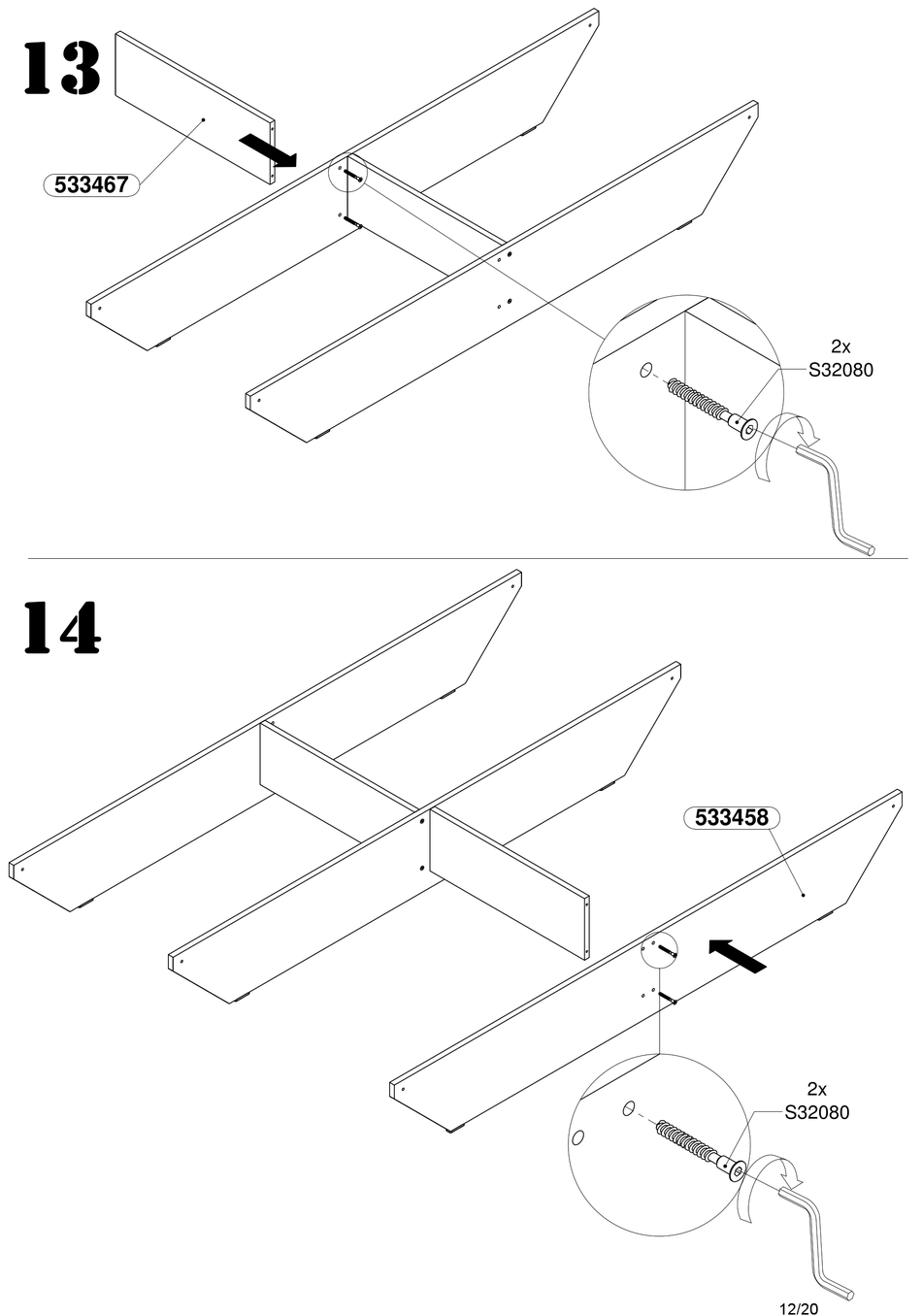 13

533467

2x
S32080

14

533458

2x
S32080

12/20