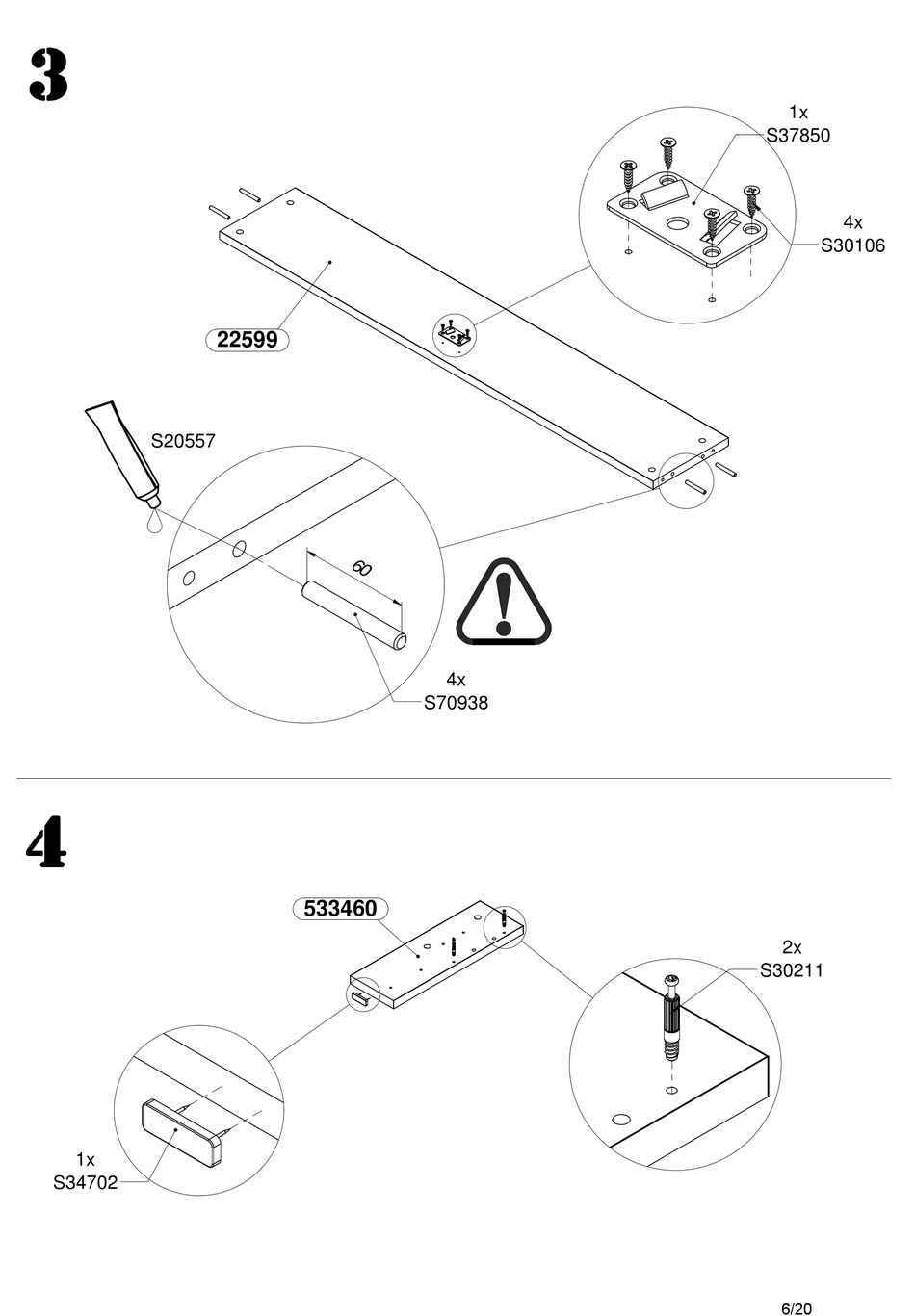 3

1x
S37850

4x
S30106

22599

S20557

60

4x
S70938

4

533460

2x
S30211

1x
S34702

6/20