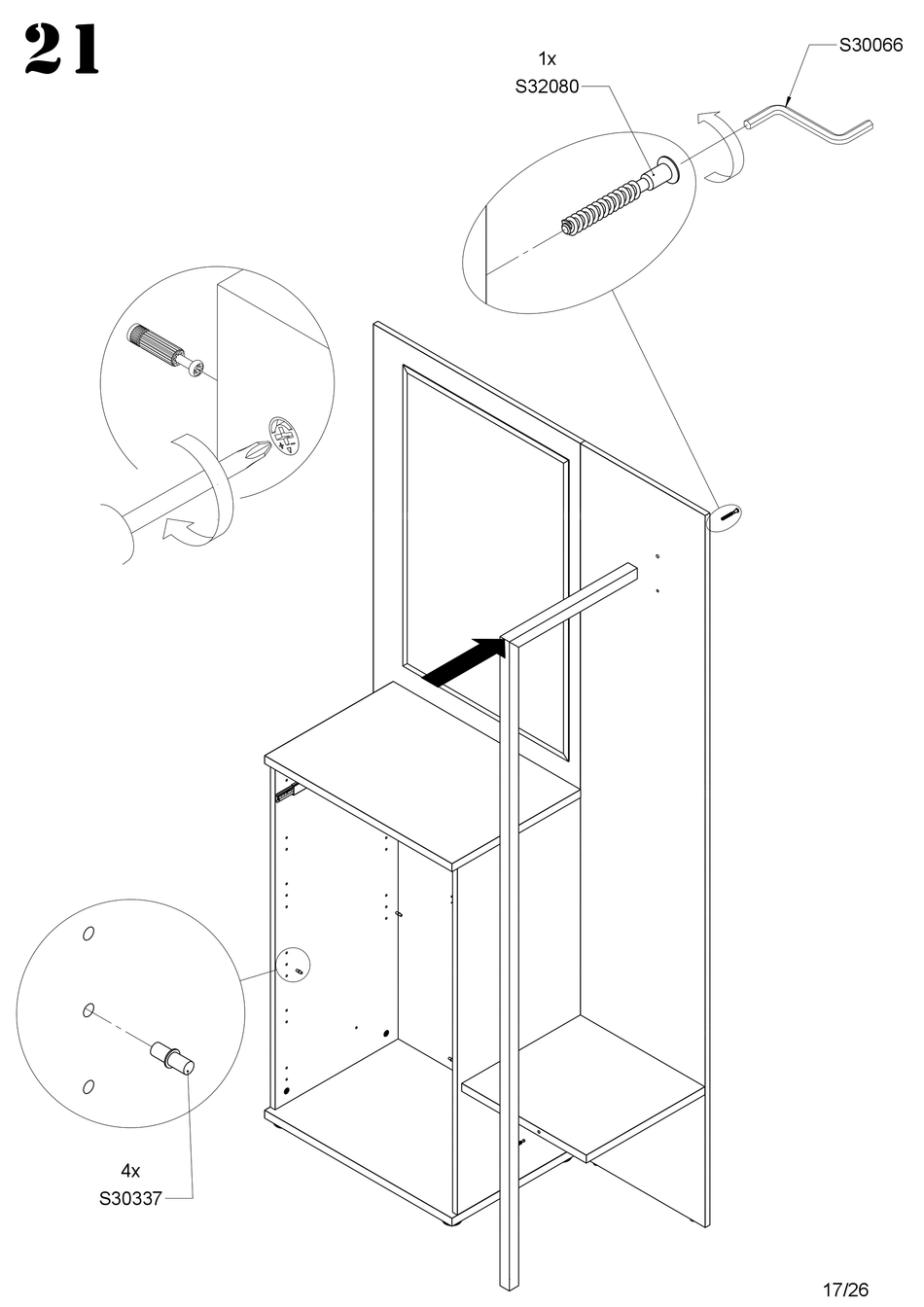 21

1x
S32080

S30066

4x
S30337

17/26