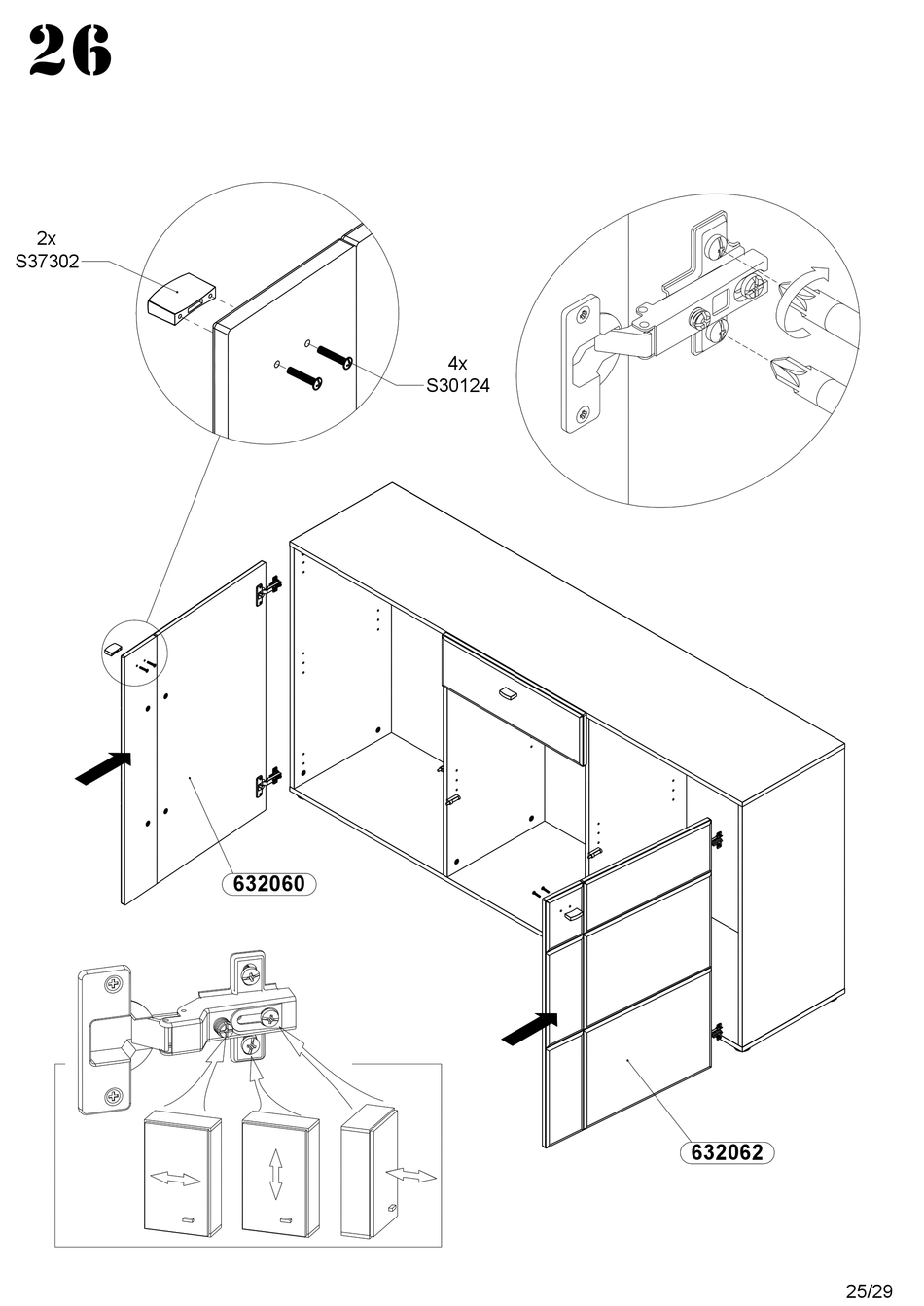 26

2x
S37302

4x
S30124

632060

632062

25/29