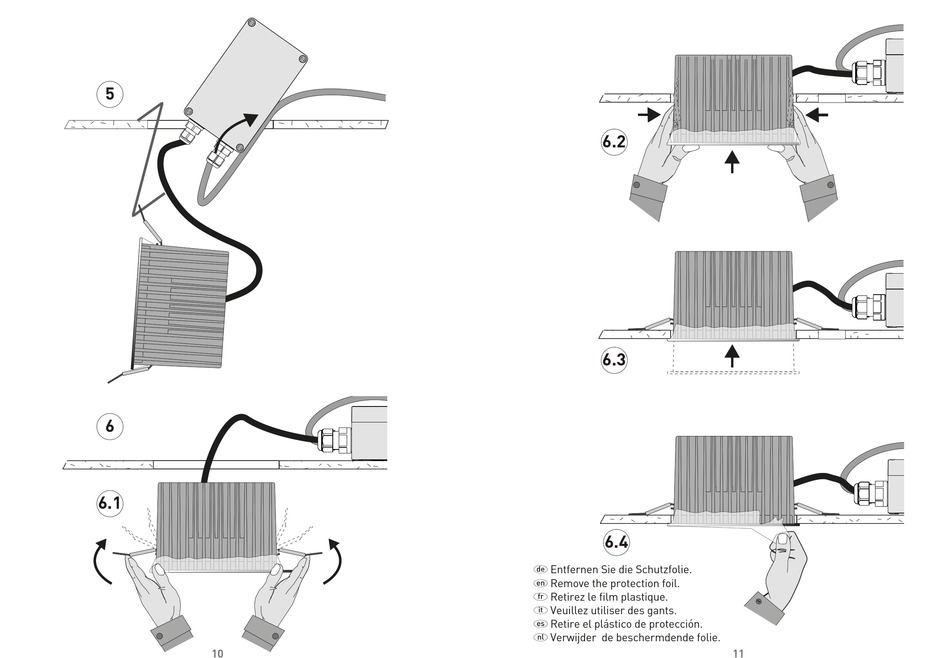 5

6

6.1

10

6.2

6.3

6.4

de Entfernen Sie die Schutzfolie.
en Remove the protection foil.
fr Retirez le film plastique.
it Veuillez utiliser des gants.
es Retire el plástico de protección.
nl Verwijder de beschermdende folie.

11