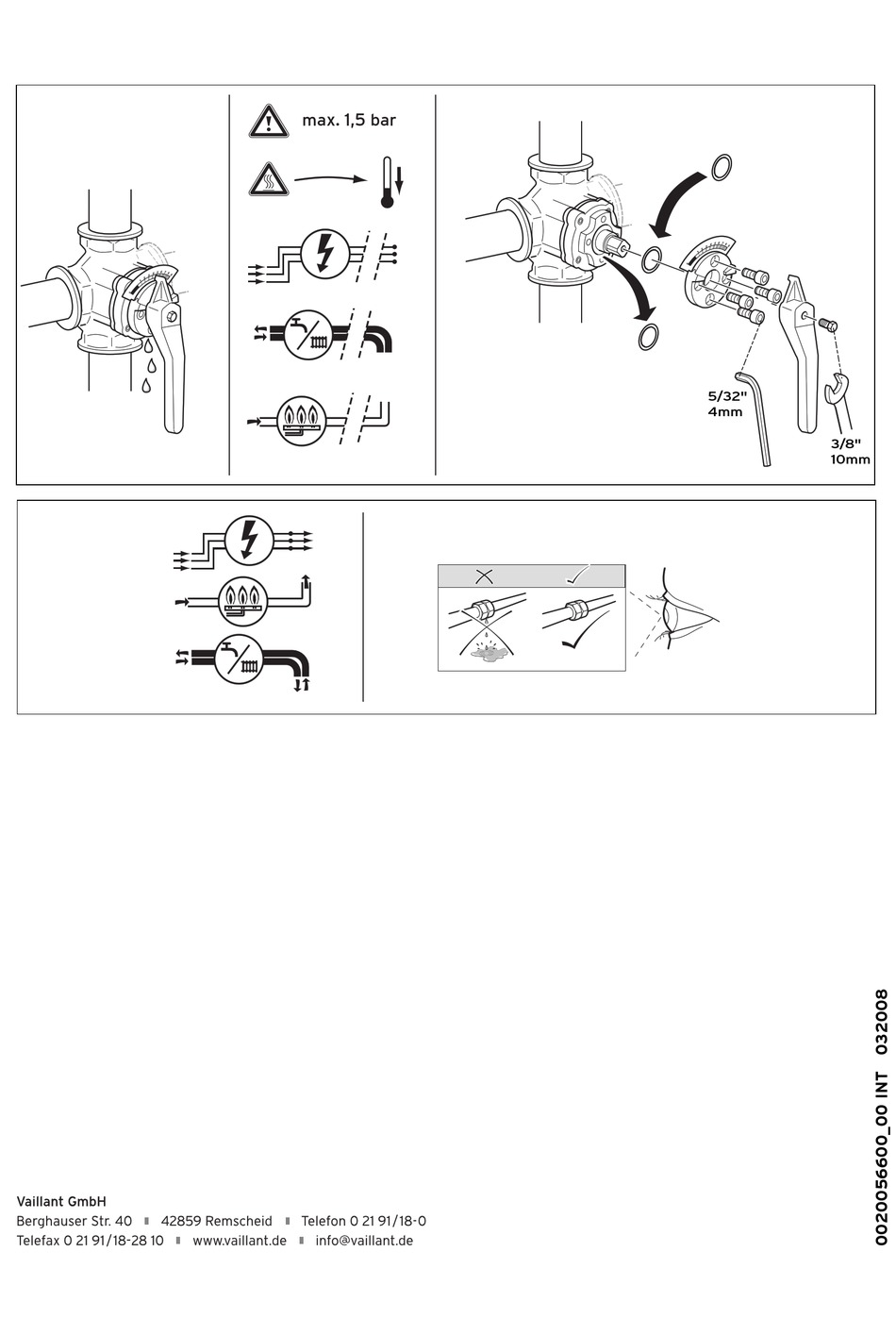 max. 1,5 bar

5/32"
4mm

3/8"
10mm

Vaillant GmbH
Berghauser Str. 40 ▪ 42859 Remscheid ▪ Telefon 0 21 91/18-0
Telefax 0 21 91/18-28 10 ▪ www.vaillant.de ▪ info@vaillant.de

0020056600_00 INT 032008