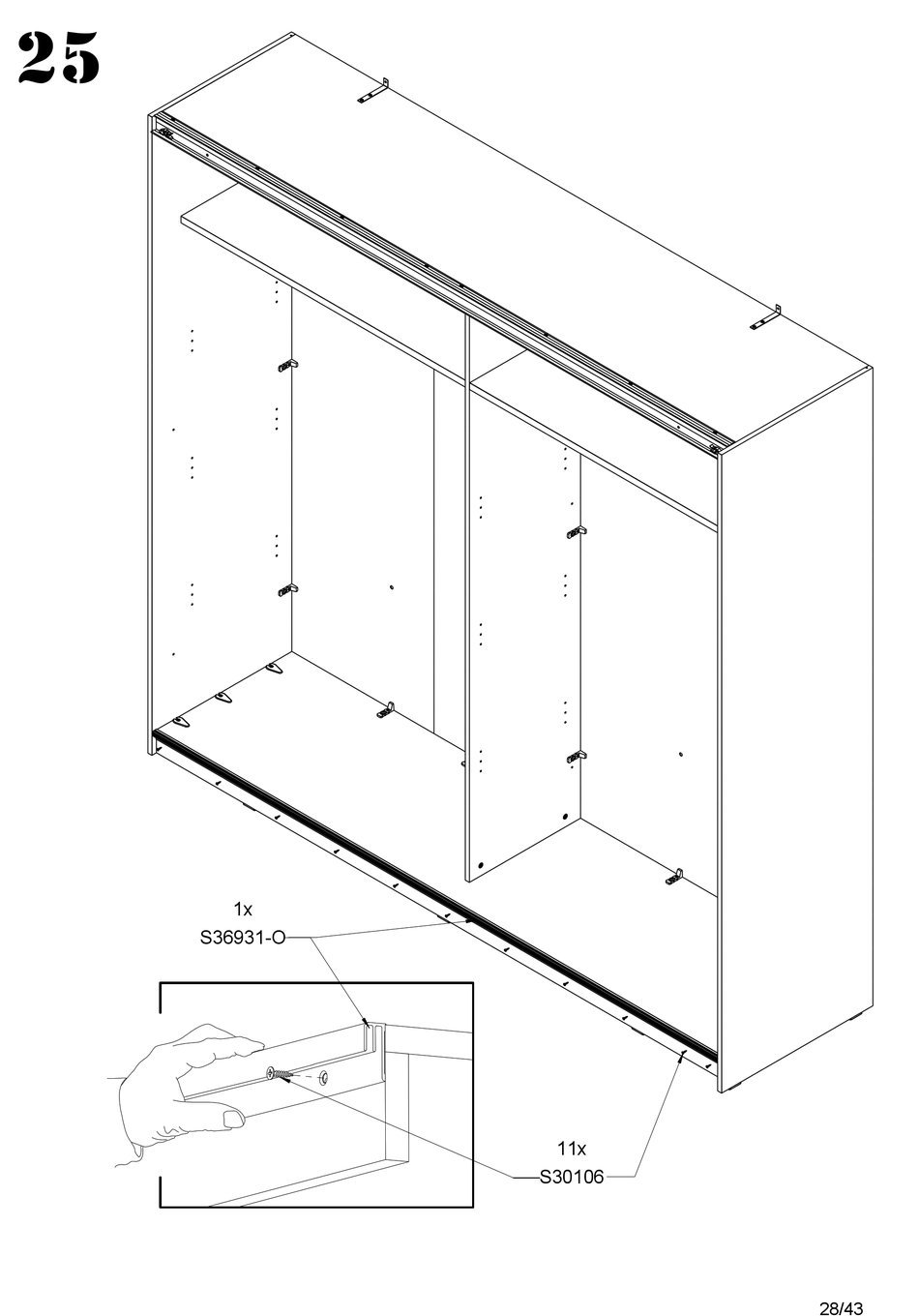 25

1x
S36931-O

11x
S30106

28/43