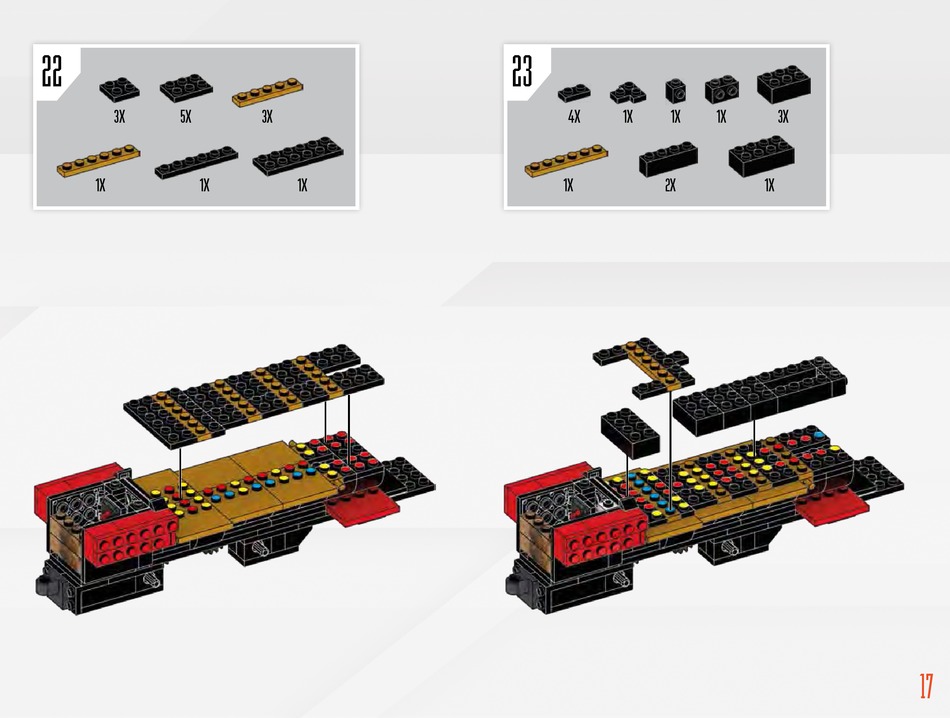 22

3X 5X 3X

1X 1X 1X

23

4X 1X 1X 1X 3X

1X 2X 1X

17