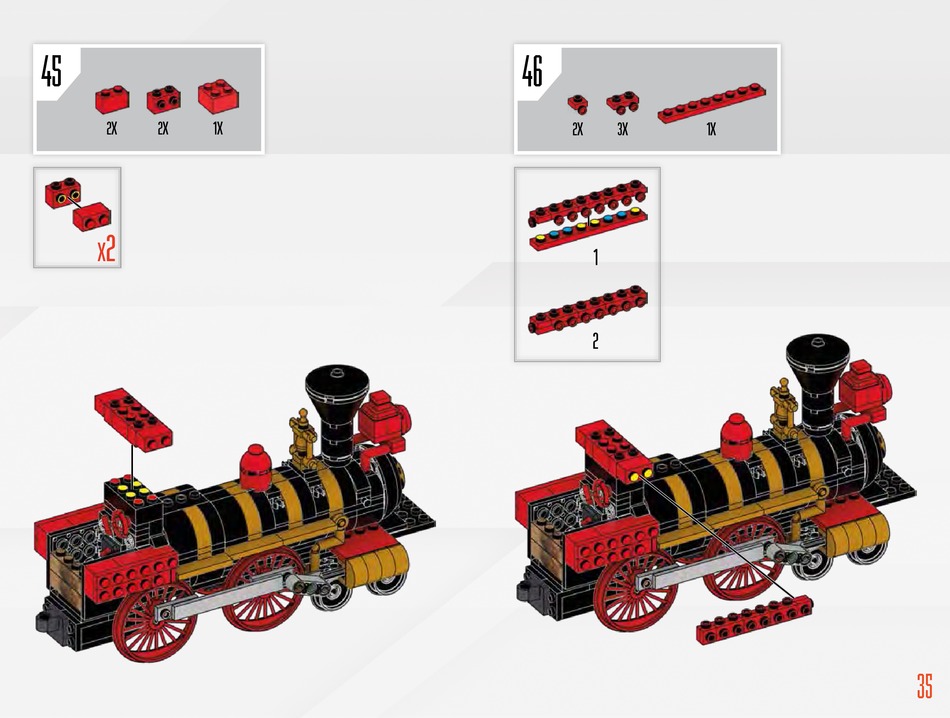 45

2X 2X 1X

x2

46

2X 3X 1X

1

2

35