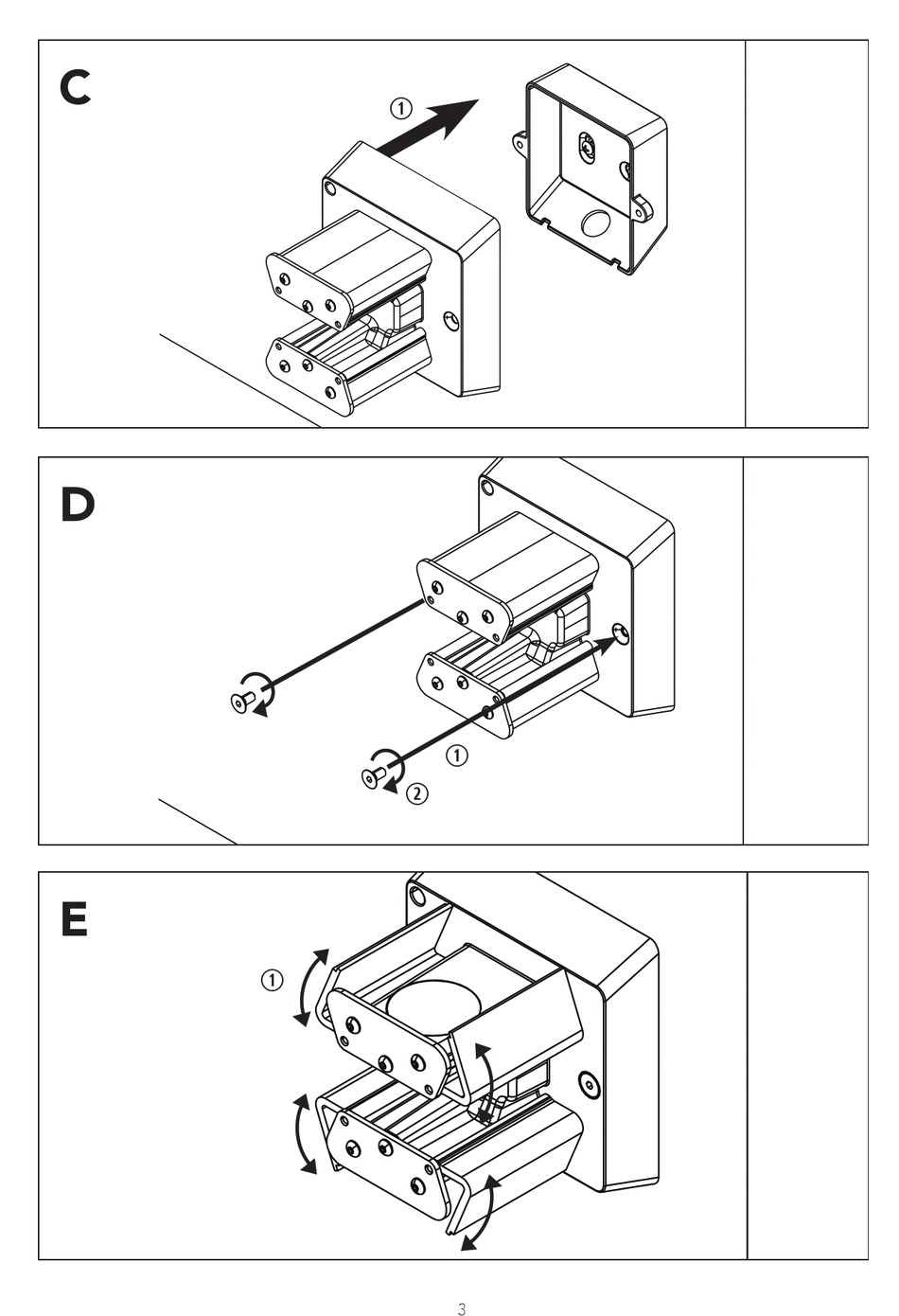 C

①

D

①

②

E

①

3