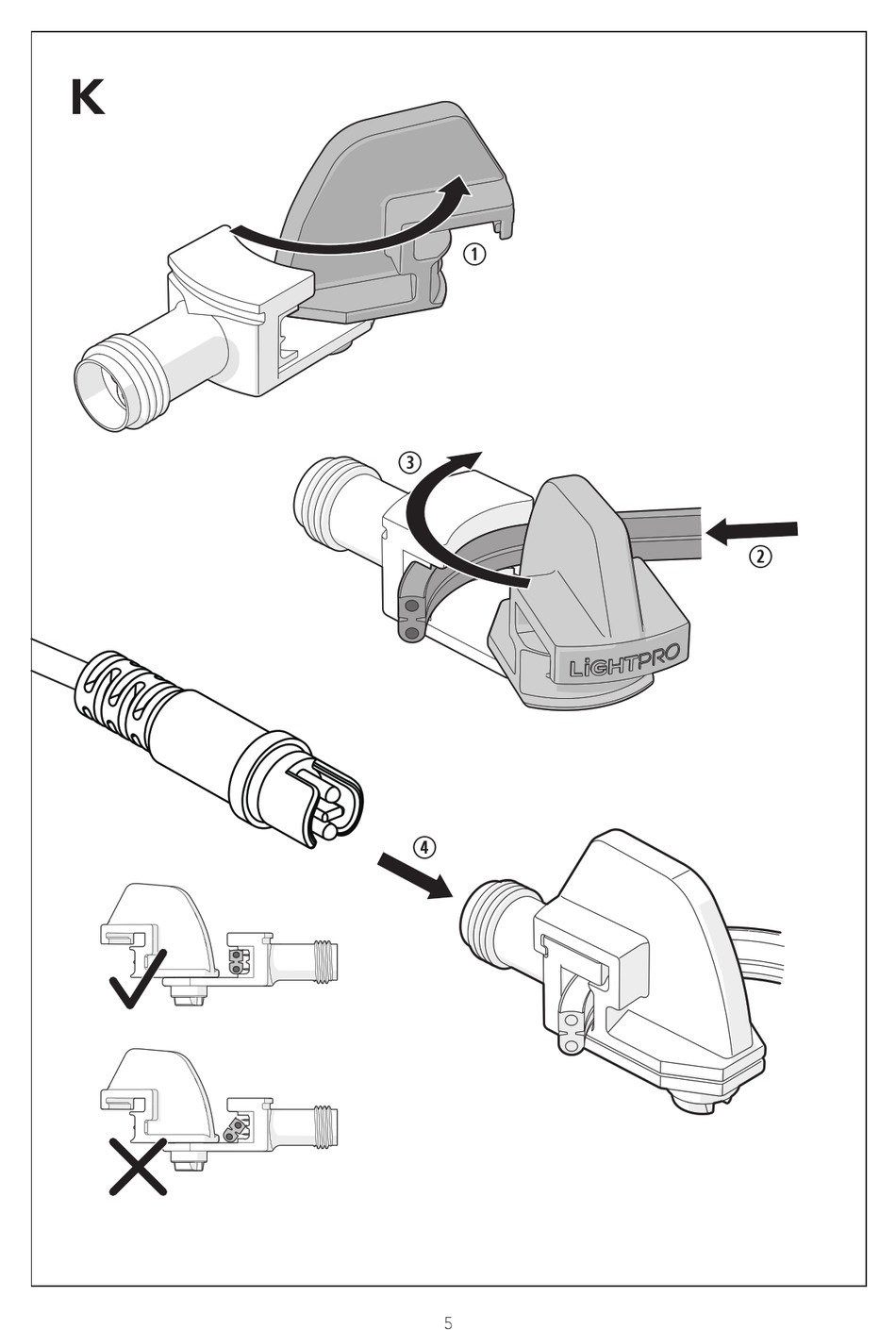 K

①

③

②

LiGHTPRO

④

5