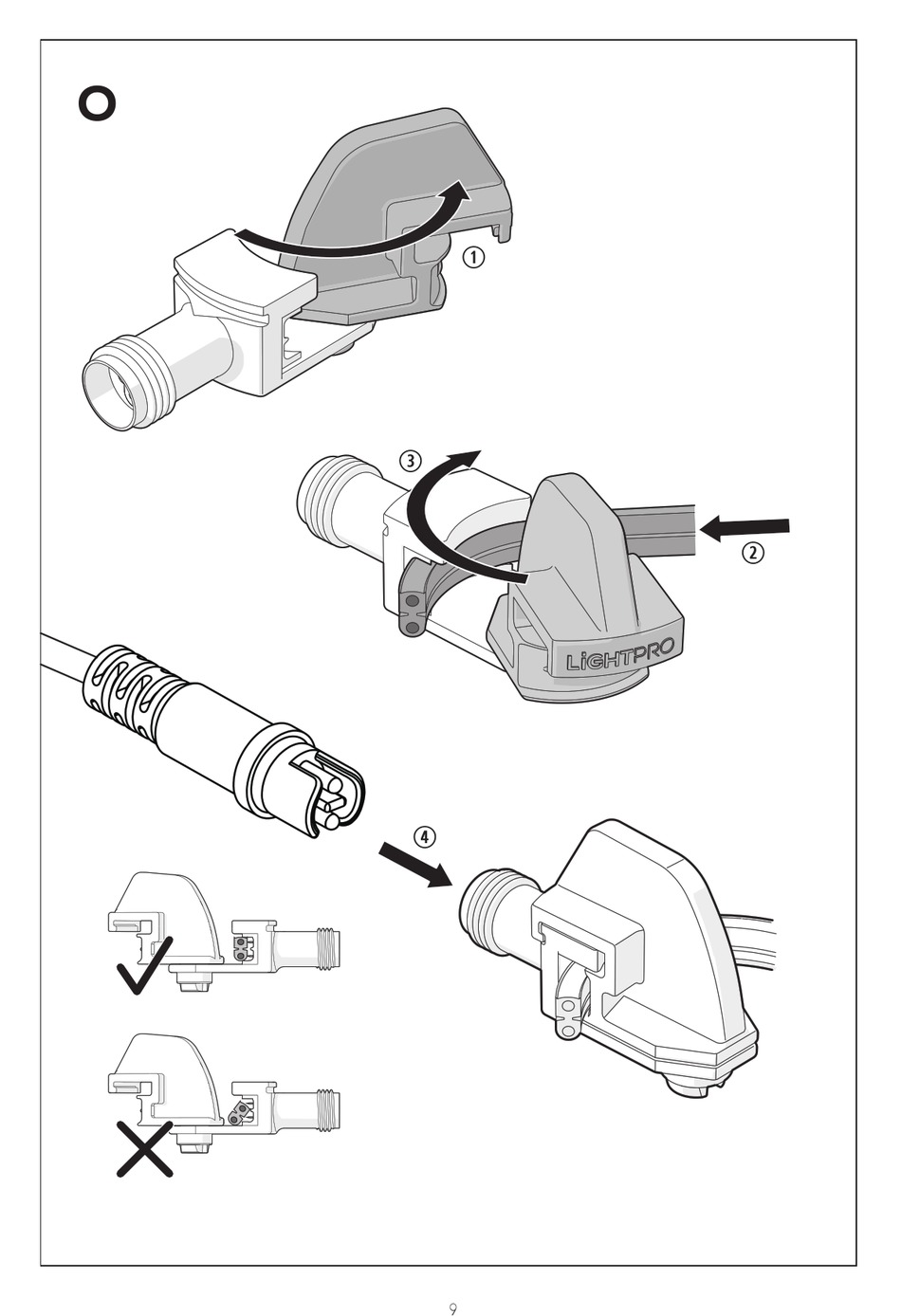 O

①

③

②

LiGHTPRO

④

9