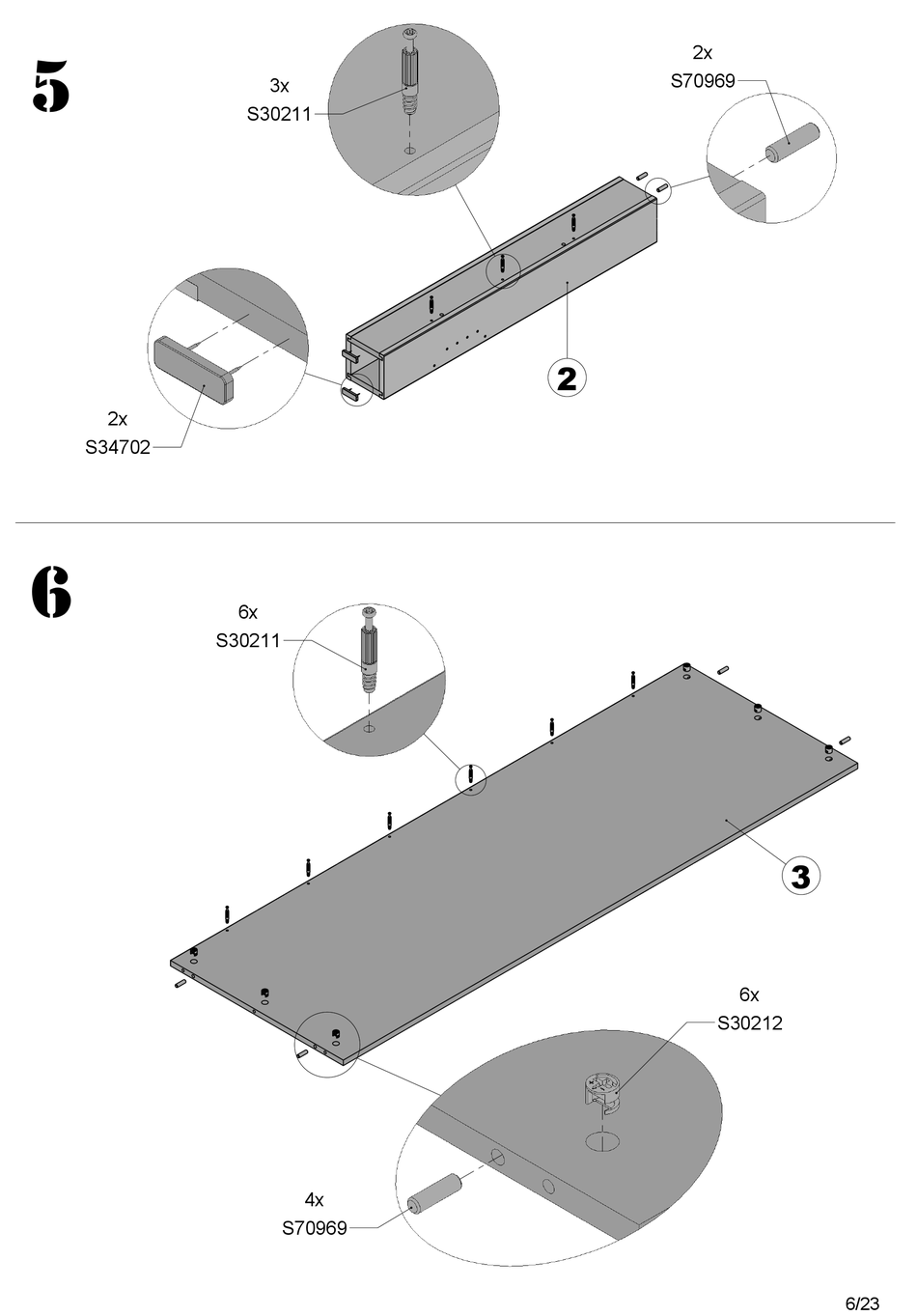 5

3x
S30211

2x
S70969

2

2x
S34702

6

6x
S30211

3

6x
S30212

4x
S70969

6/23