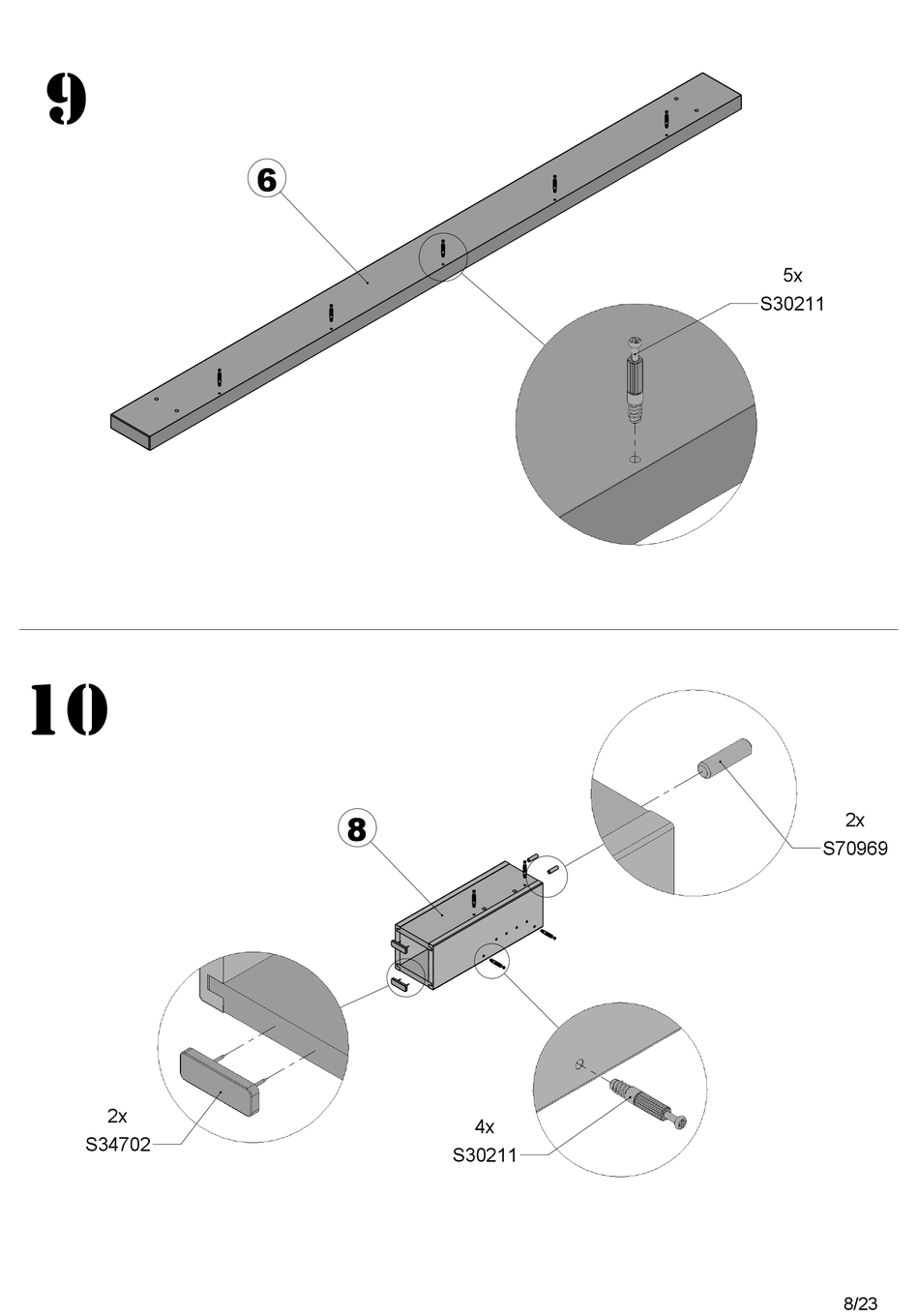 9

6

5x
S30211

10

8

2x
S70969

2x
S34702

4x
S30211

8/23