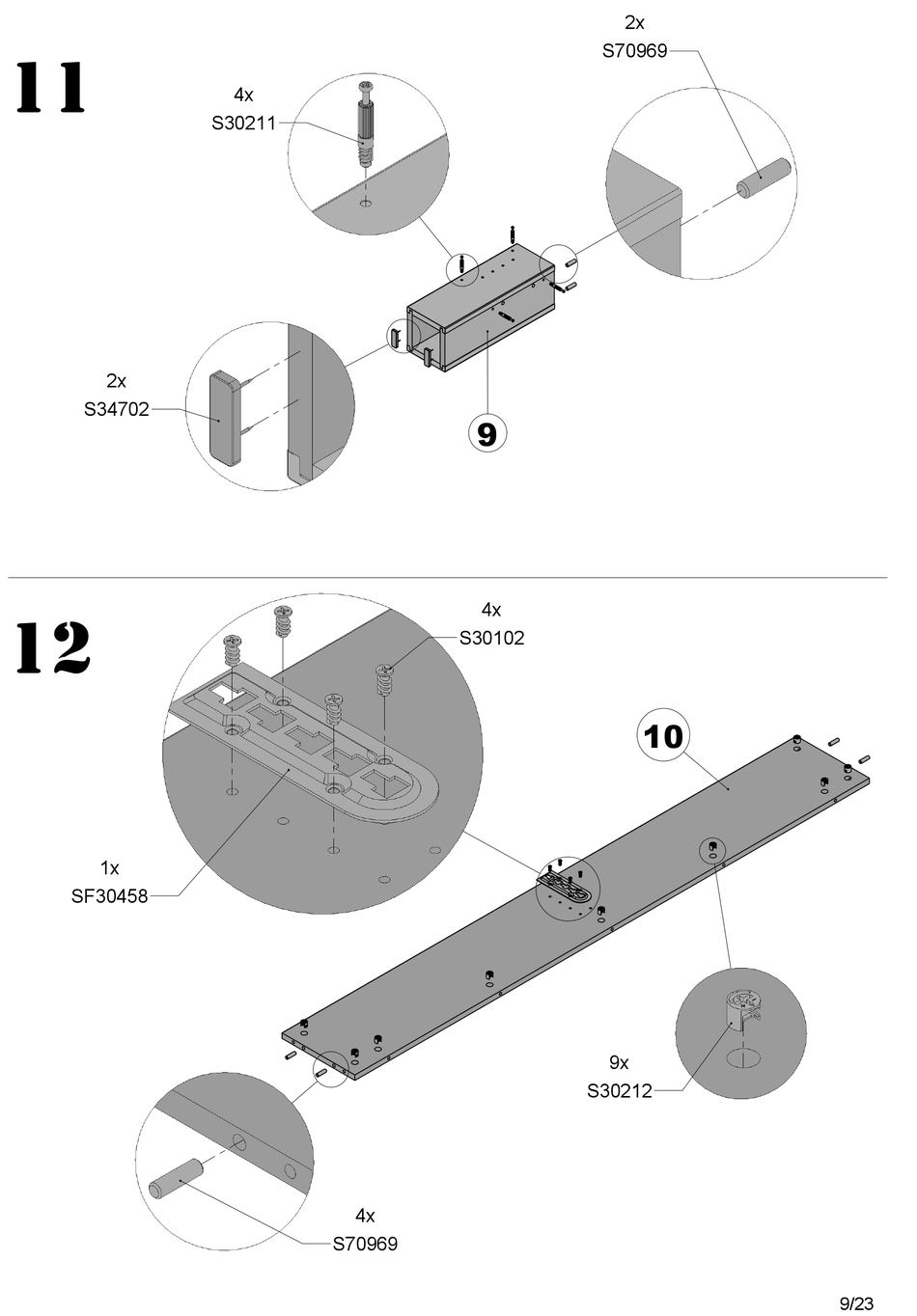 11

4x
S30211

2x
S70969

2x
S34702

9

12

4x
S30102

10

1x
SF30458

9x
S30212

4x
S70969

9/23