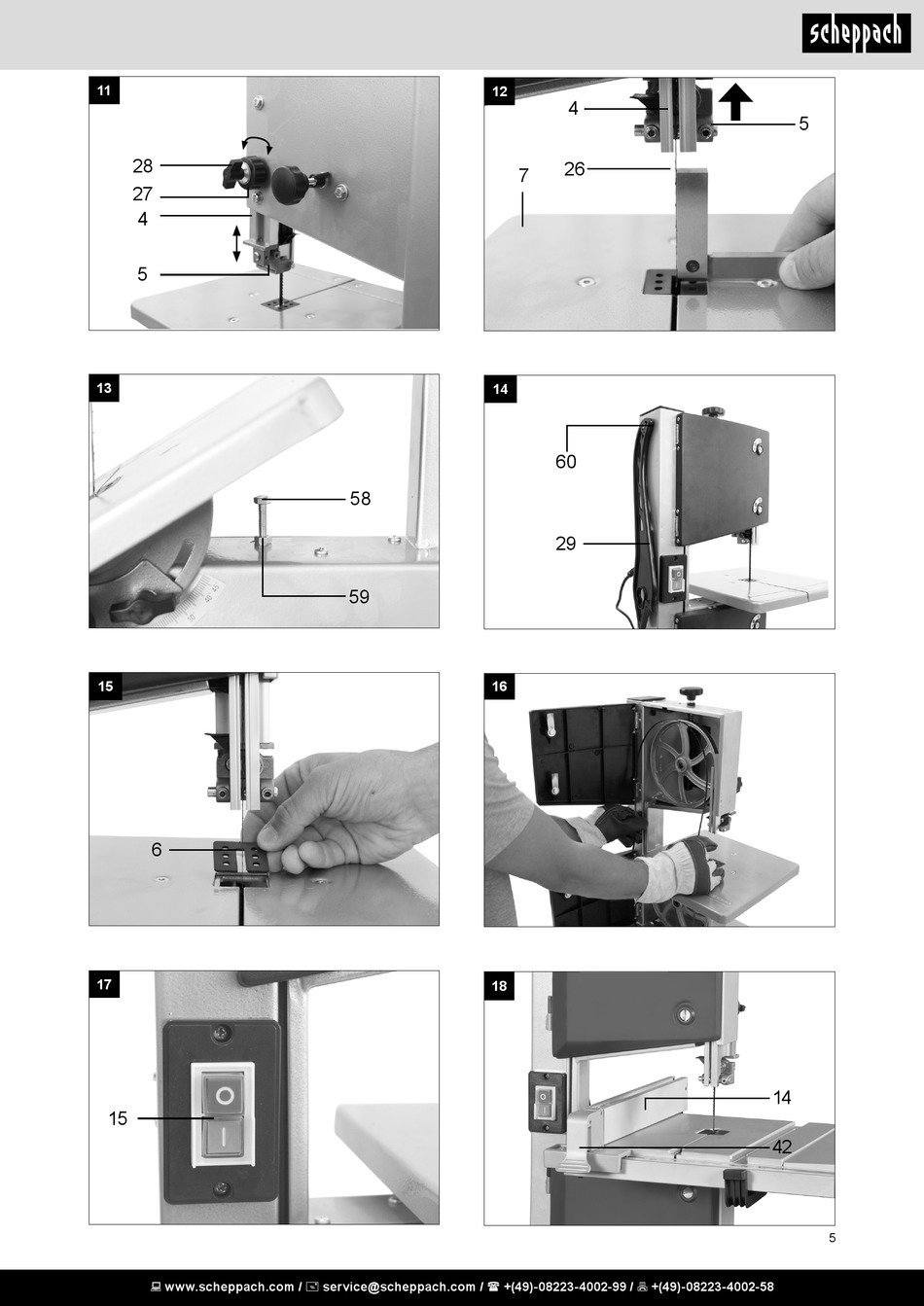 scheppach

11
28
27
4
5

12
4
5
7
26

13
58
59

14
60
29

15
6

16

17
15

18
14
42

5

www.scheppach.com / service@scheppach.com / +(49)-08223-4002-99 / +(49)-08223-4002-58