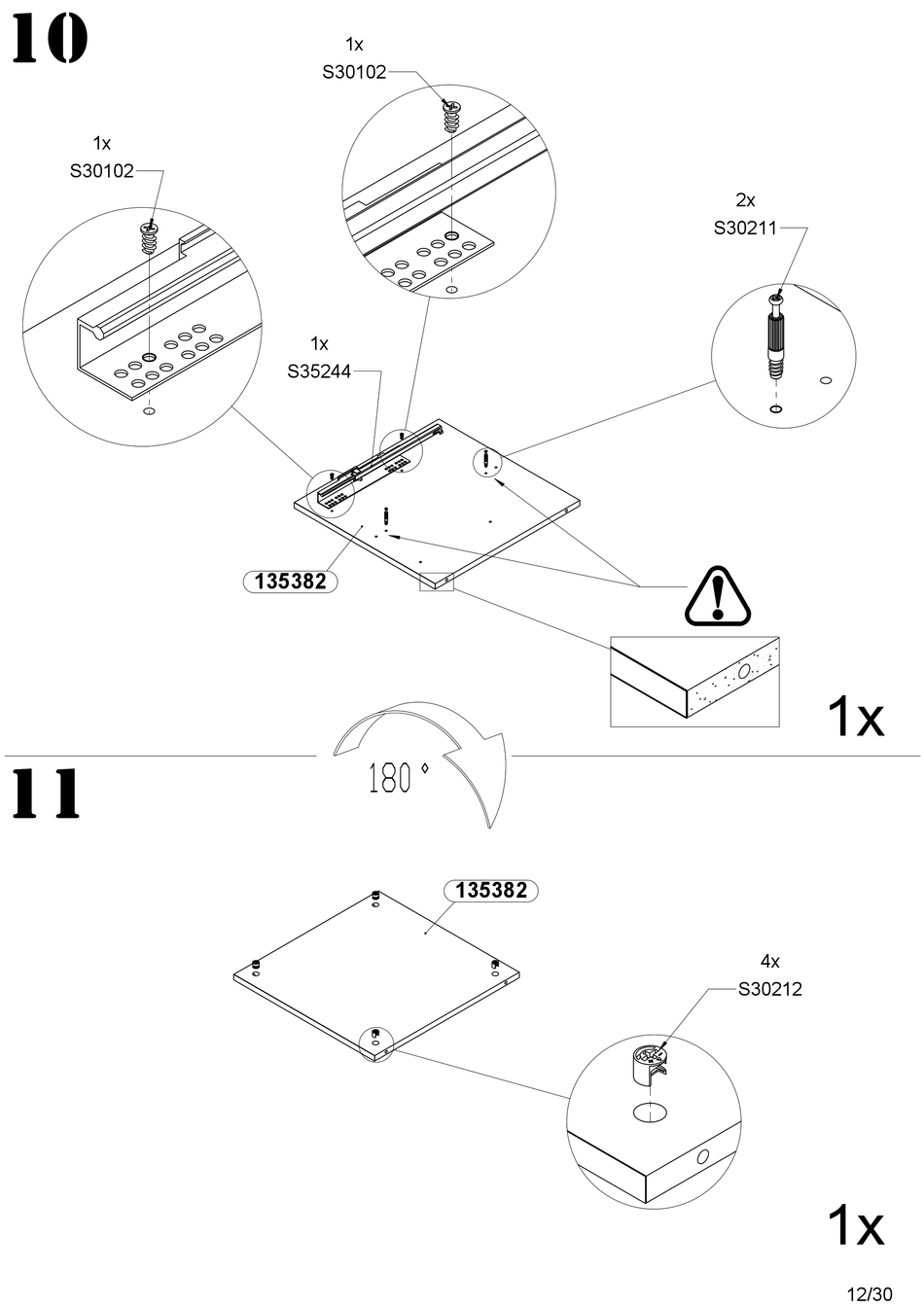 10

1x
S30102

1x
S30102

2x
S30211

1x
S35244

135382

1x

180°

11

135382

4x
S30212

1x

12/30