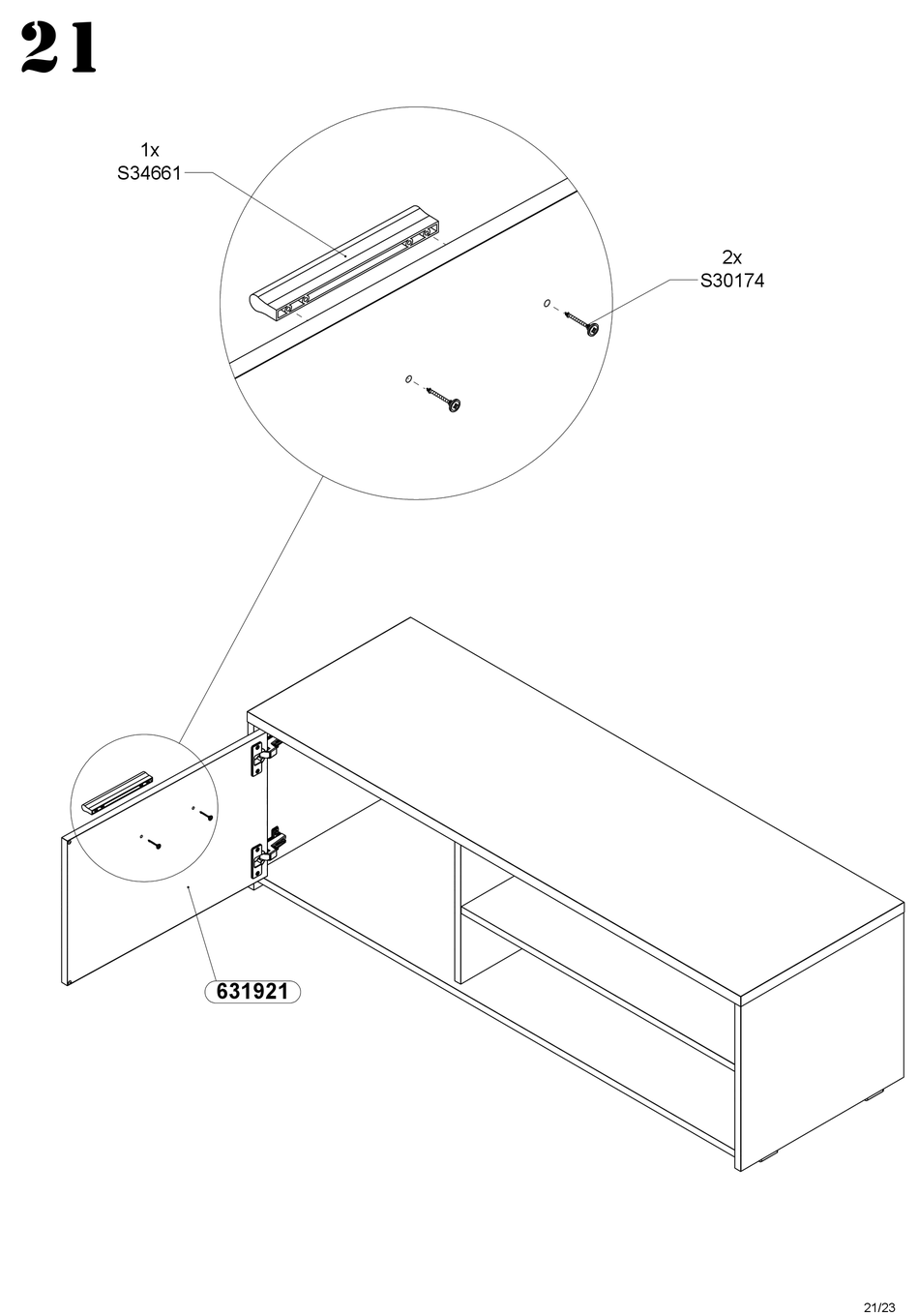 21

1x
S34661

2x
S30174

631921

21/23