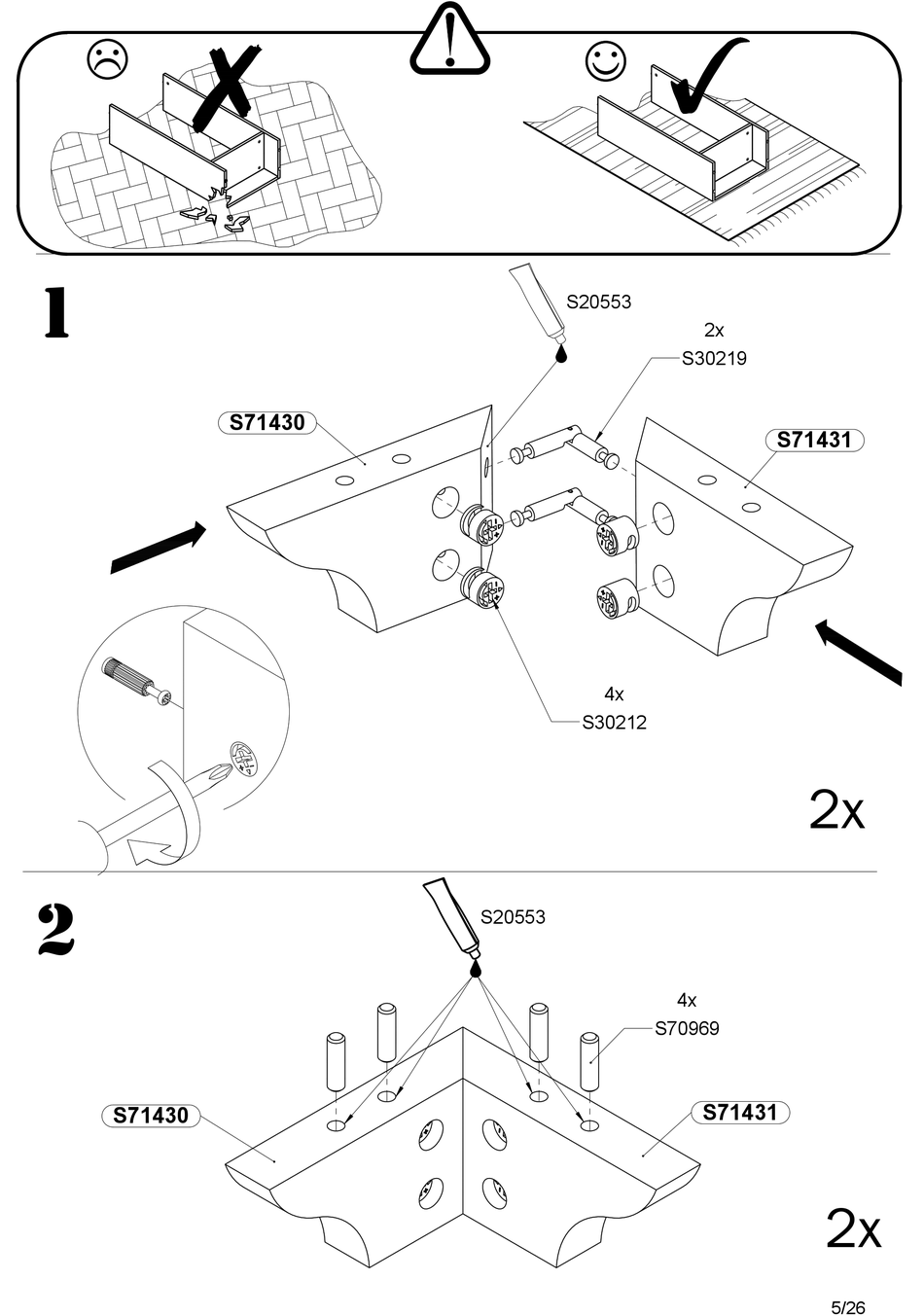 1

S20553

2x
S30219

S71430

S71431

4x
S30212

2x

2

S20553

4x
S70969

S71430

S71431

2x

5/26