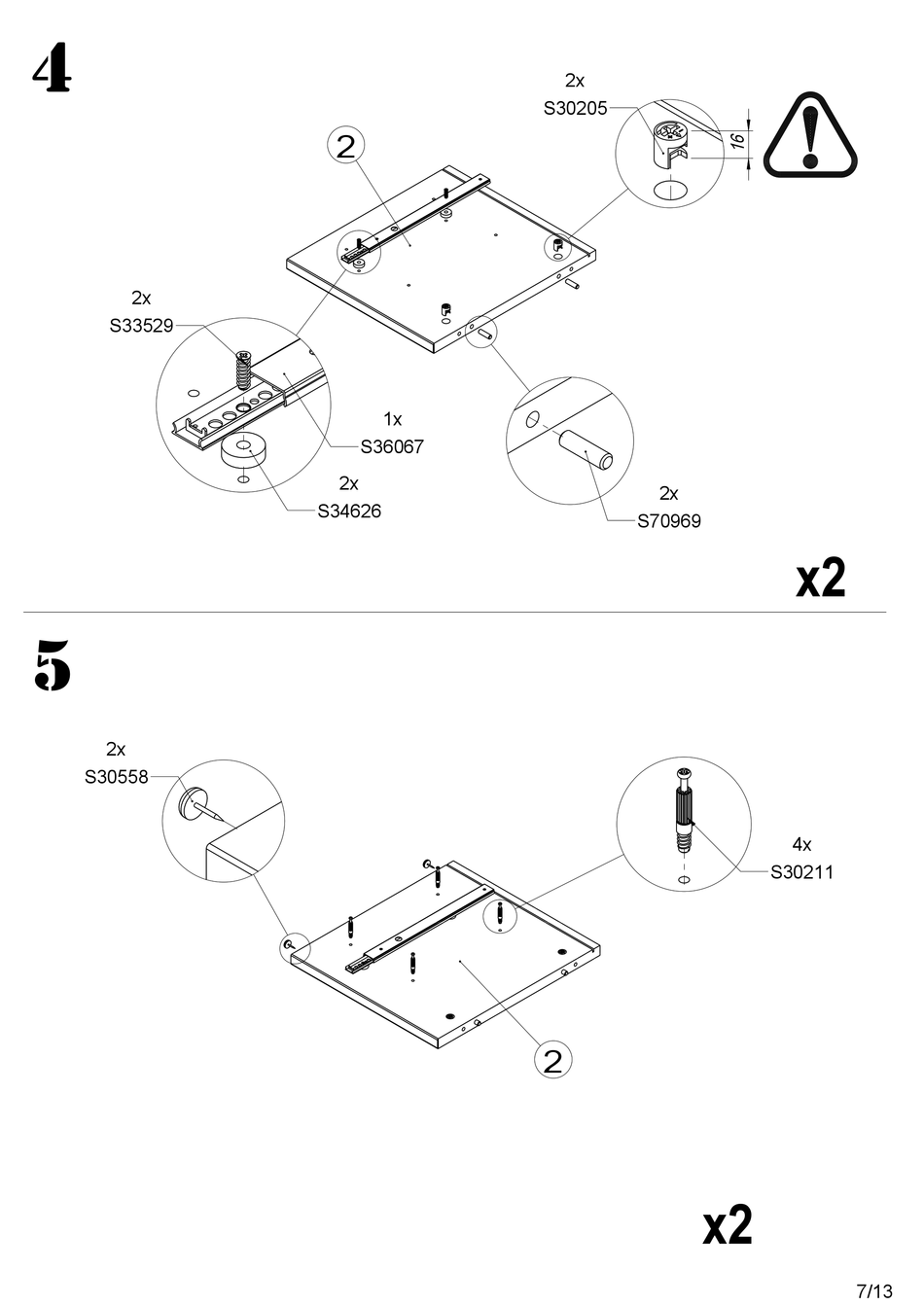 4

2x
S30205

16

2

2x
S33529

1x
S36067

2x
S34626

2x
S70969

x2

5

2x
S30558

4x
S30211

2

x2

7/13