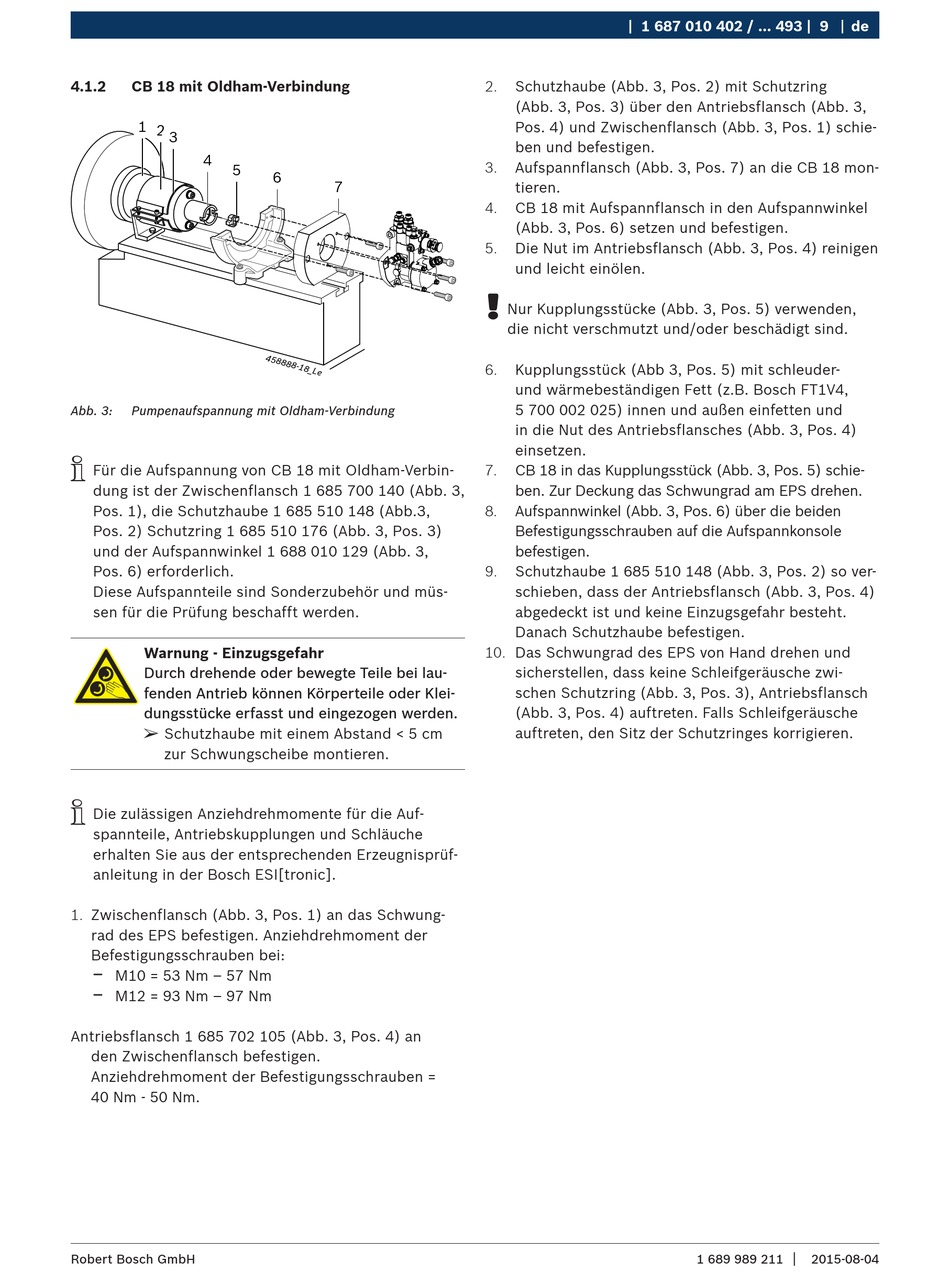 | 1 687 010 402 / ... 493 | 9 | de

4.1.2 CB 18 mit Oldham-Verbindung

1 2 3 4 5 6 7

458888-18_Le

Abb. 3: Pumpenaufspannung mit Oldham-Verbindung

Für die Aufspannung von CB 18 mit Oldham-Verbindung ist der Zwischenflansch 1 685 700 140 (Abb. 3, Pos. 1), die Schutzhaube 1 685 510 148 (Abb.3, Pos. 2) Schutzring 1 685 510 176 (Abb. 3, Pos. 3) und der Aufspannwinkel 1 688 010 129 (Abb. 3, Pos. 6) erforderlich.
Diese Aufspannteile sind Sonderzubehör und müssen für die Prüfung beschafft werden.

Warnung - Einzugsgefahr
Durch drehende oder bewegte Teile bei laufenden Antrieb können Körperteile oder Kleidungsstücke erfasst und eingezogen werden.
➢ Schutzhaube mit einem Abstand < 5 cm zur Schwungscheibe montieren.

Die zulässigen Anziehdrehmomente für die Aufspannteile, Antriebskupplungen und Schläuche erhalten Sie aus der entsprechenden Erzeugnisprüfanleitung in der Bosch ESI[tronic].

1. Zwischenflansch (Abb. 3, Pos. 1) an das Schwungrad des EPS befestigen. Anziehdrehmoment der Befestigungsschrauben bei:
– M10 = 53 Nm – 57 Nm
– M12 = 93 Nm – 97 Nm

Antriebsflansch 1 685 702 105 (Abb. 3, Pos. 4) an den Zwischenflansch befestigen.
Anziehdrehmoment der Befestigungsschrauben = 40 Nm - 50 Nm.

2. Schutzhaube (Abb. 3, Pos. 2) mit Schutzring (Abb. 3, Pos. 3) über den Antriebsflansch (Abb. 3, Pos. 4) und Zwischenflansch (Abb. 3, Pos. 1) schieben und befestigen.
3. Aufspannflansch (Abb. 3, Pos. 7) an die CB 18 montieren.
4. CB 18 mit Aufspannflansch in den Aufspannwinkel (Abb. 3, Pos. 6) setzen und befestigen.
5. Die Nut im Antriebsflansch (Abb. 3, Pos. 4) reinigen und leicht einölen.

Nur Kupplungsstücke (Abb. 3, Pos. 5) verwenden, die nicht verschmutzt und/oder beschädigt sind.

6. Kupplungsstück (Abb 3, Pos. 5) mit schleuder- und wärmebeständigen Fett (z.B. Bosch FT1V4, 5 700 002 025) innen und außen einfetten und in die Nut des Antriebsflansches (Abb. 3, Pos. 4) einsetzen.
7. CB 18 in das Kupplungsstück (Abb. 3, Pos. 5) schieben. Zur Deckung das Schwungrad am EPS drehen.
8. Aufspannwinkel (Abb. 3, Pos. 6) über die beiden Befestigungsschrauben auf die Aufspannkonsole befestigen.
9. Schutzhaube 1 685 510 148 (Abb. 3, Pos. 2) so verschieben, dass der Antriebsflansch (Abb. 3, Pos. 4) abgedeckt ist und keine Einzugsgefahr besteht. Danach Schutzhaube befestigen.
10. Das Schwungrad des EPS von Hand drehen und sicherstellen, dass keine Schleifgeräusche zwischen Schutzring (Abb. 3, Pos. 3), Antriebsflansch (Abb. 3, Pos. 4) auftreten. Falls Schleifgeräusche auftreten, den Sitz der Schutzringes korrigieren.

Robert Bosch GmbH 1 689 989 211 | 2015-08-04