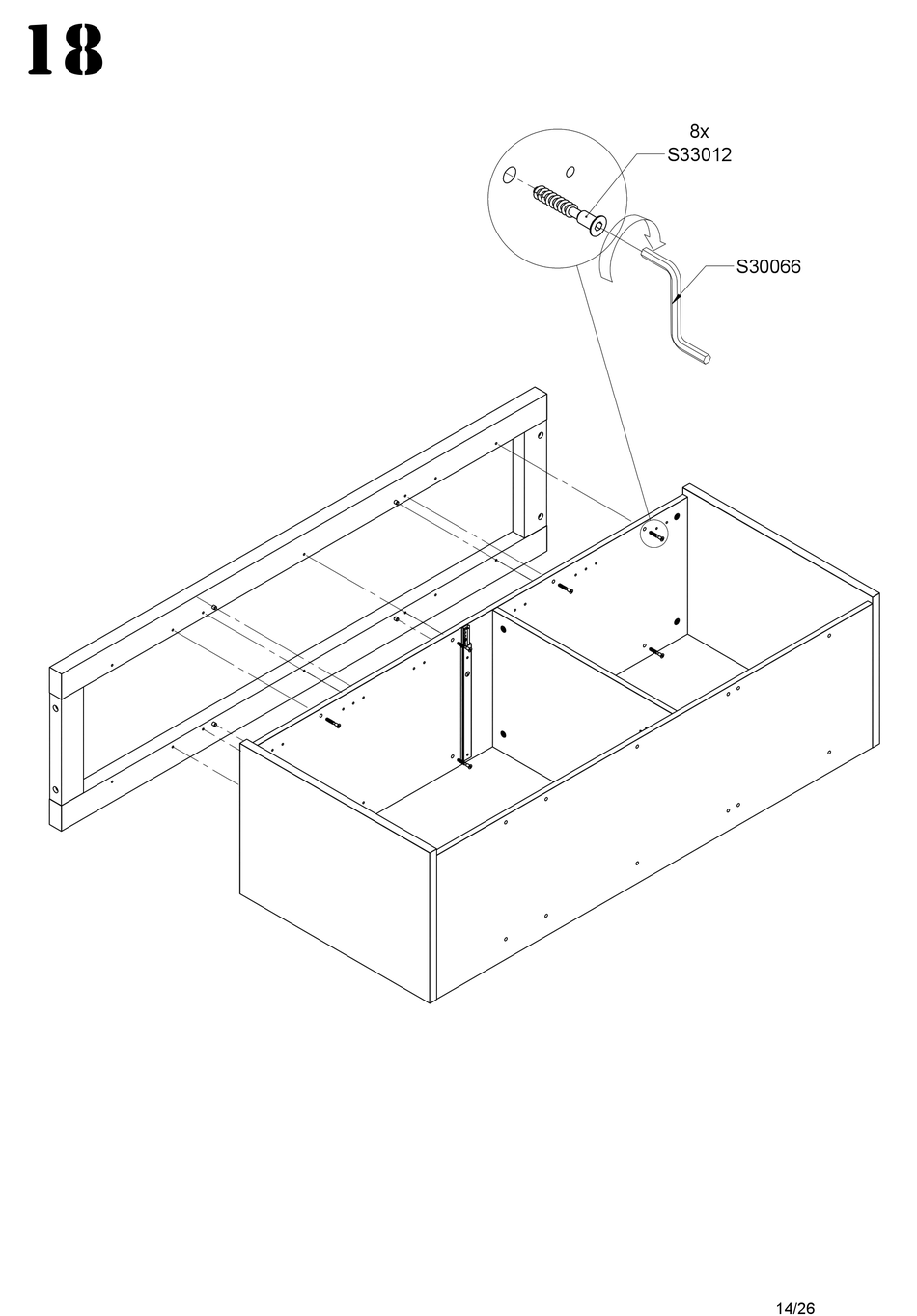 18

8x
S33012

S30066

14/26