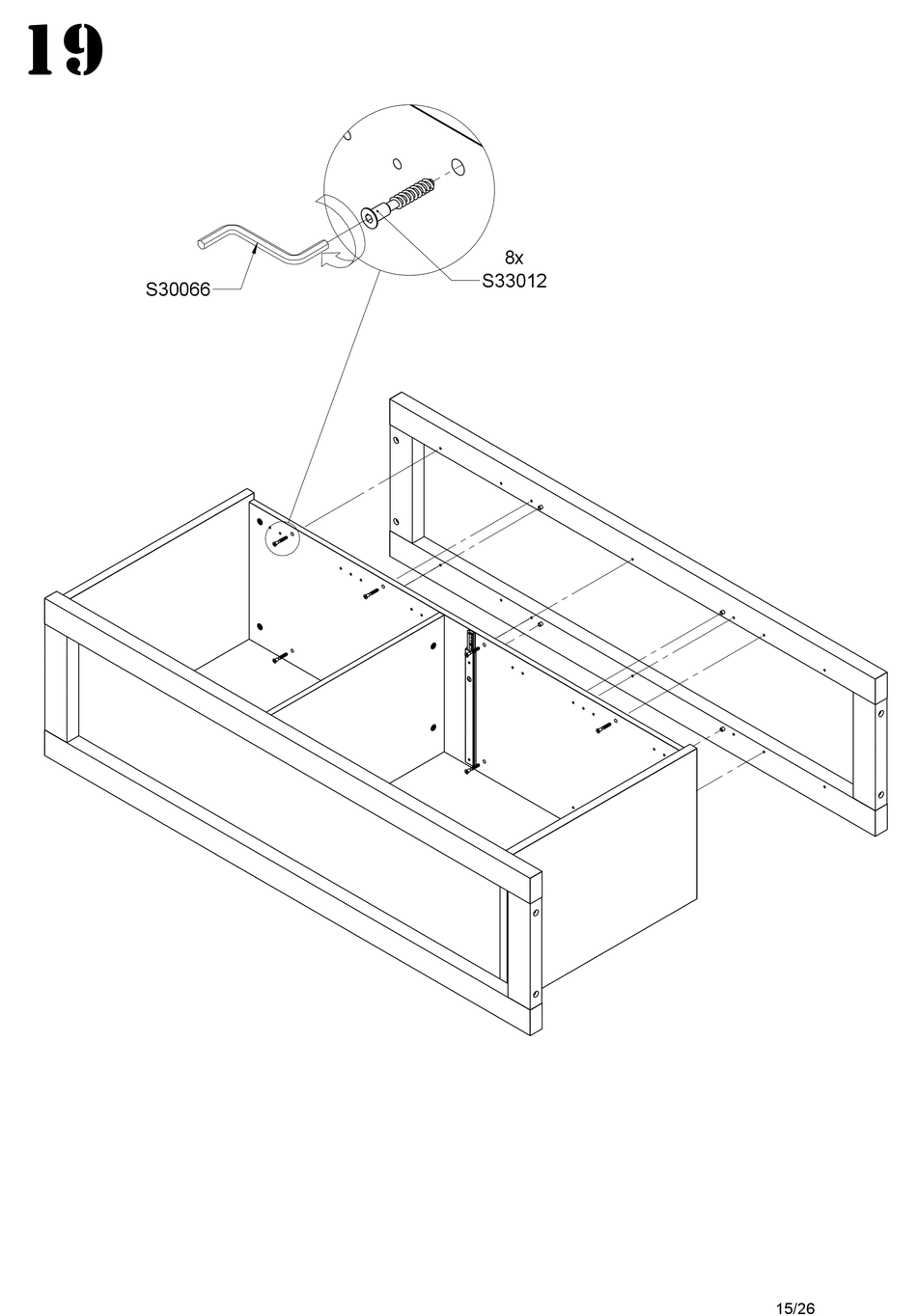 19

S30066

8x
S33012

15/26