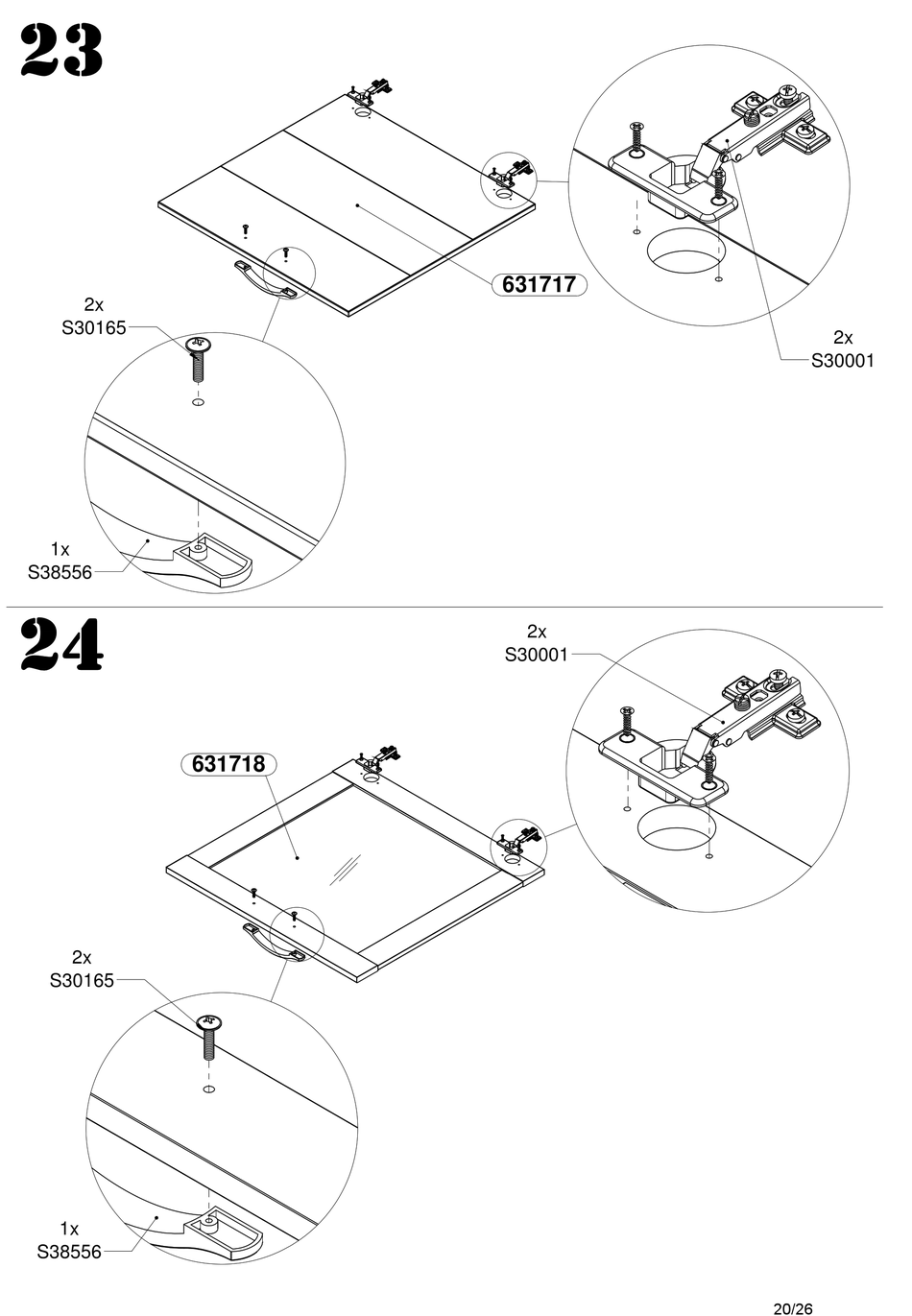 23

631717

2x
S30165

2x
S30001

1x
S38556

24

2x
S30001

631718

2x
S30165

1x
S38556

20/26