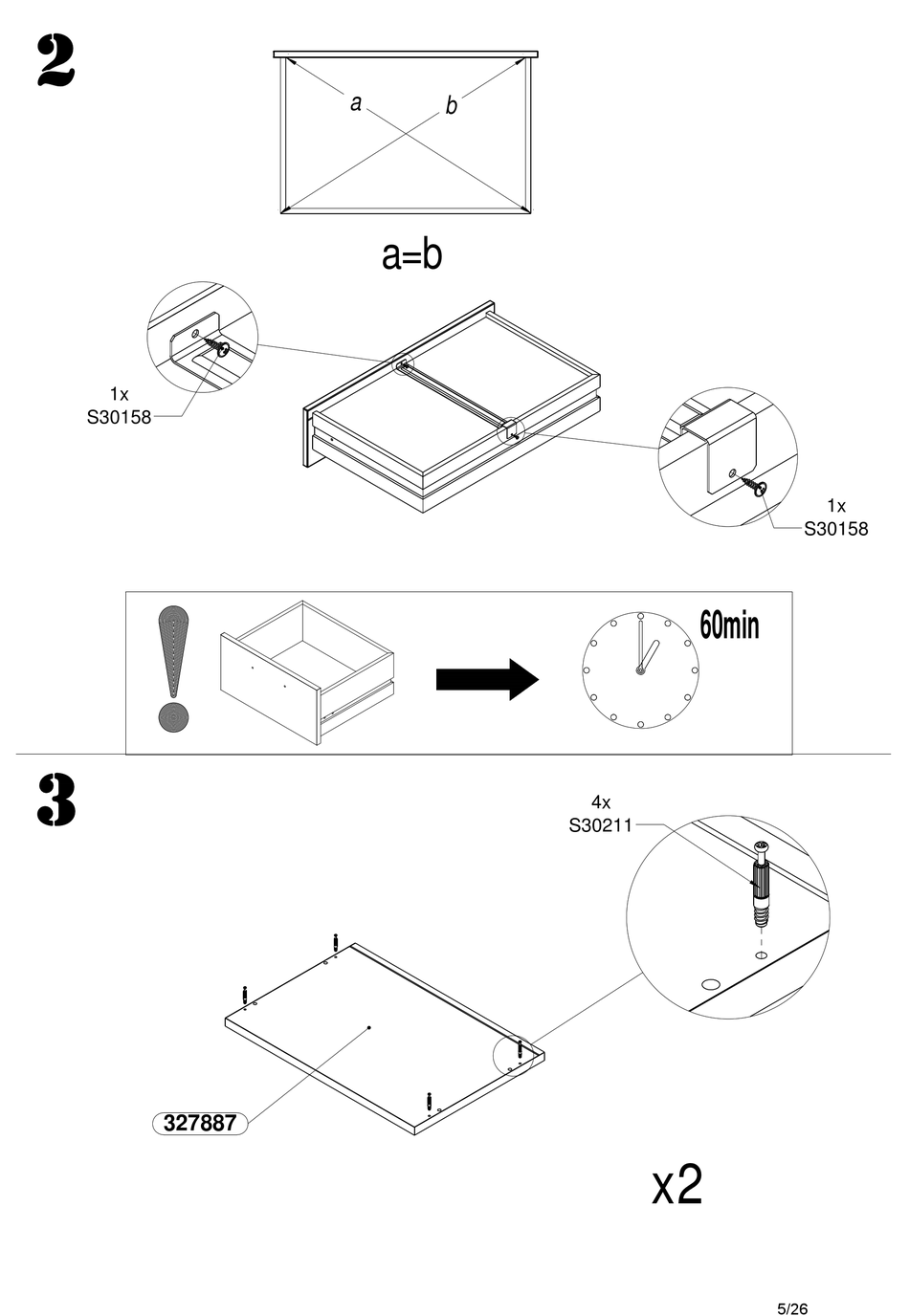 2

a

b

a=b

1x
S30158

1x
S30158

60min

3

4x
S30211

327887

x2

5/26