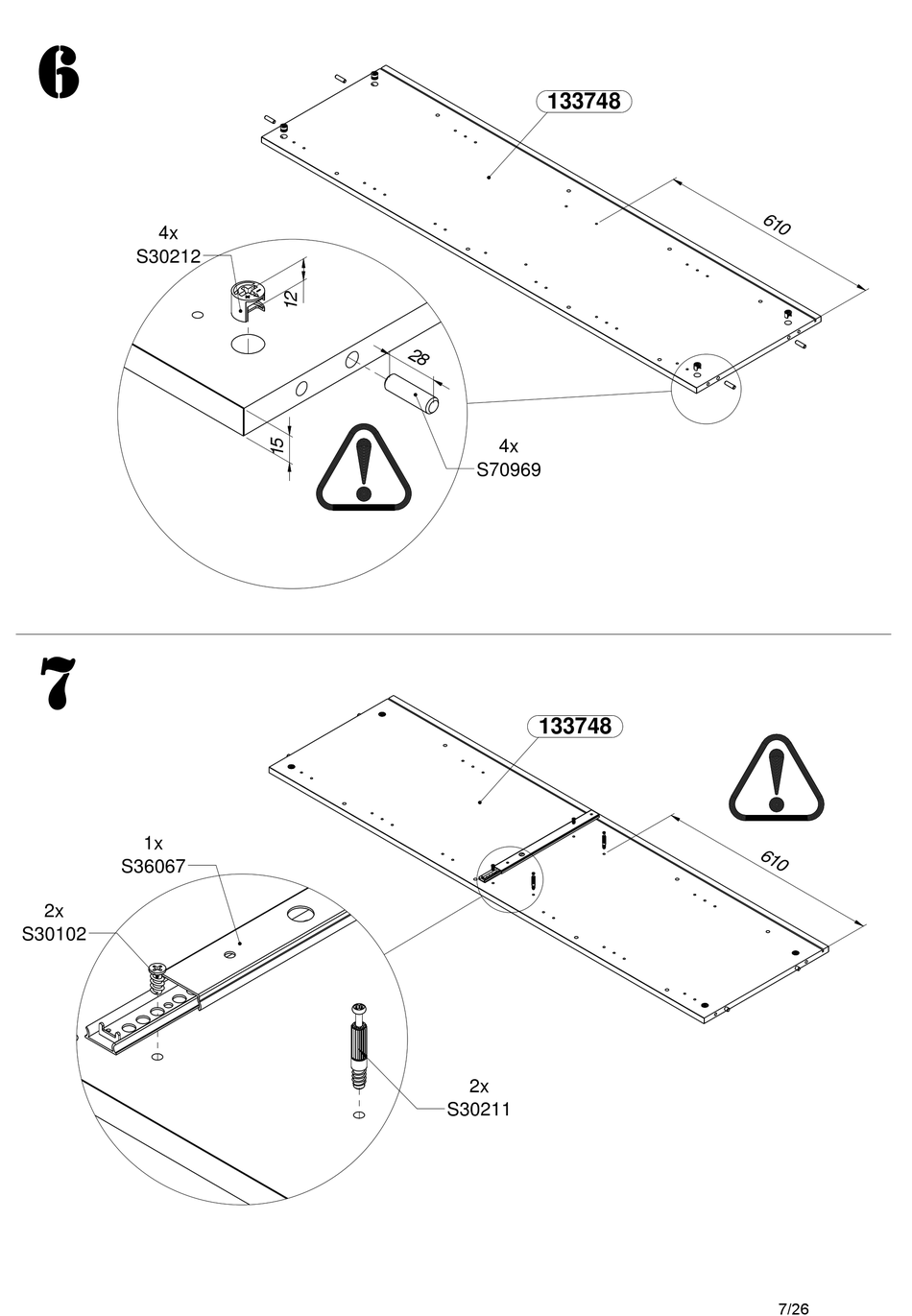 6

133748

610

4x
S30212

12

28

15

4x
S70969

7

133748

610

1x
S36067

2x
S30102

2x
S30211

7/26