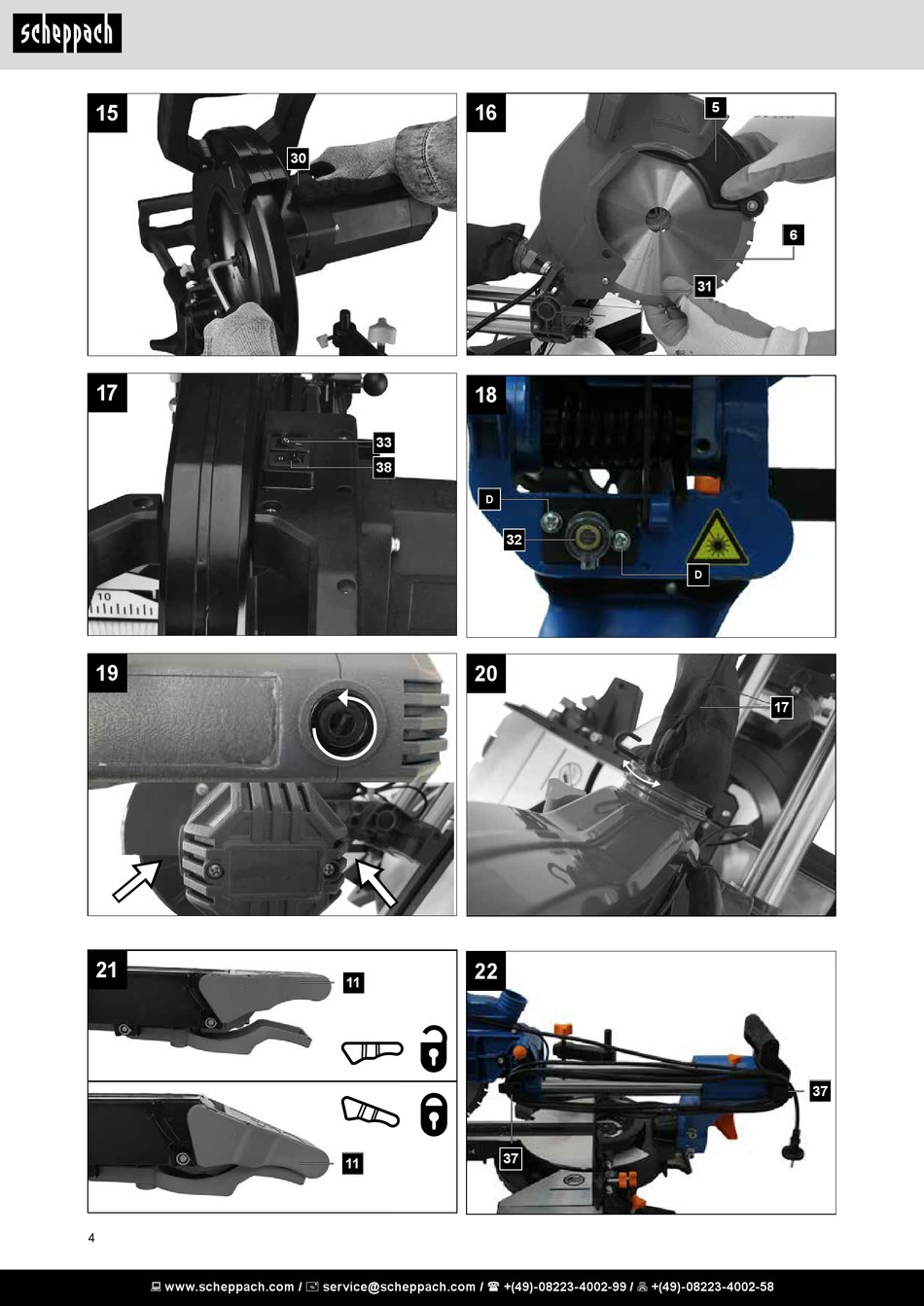 scheppach

15
30

16
5
6
31

17
33
38
10

18
D
32
D

19

20
17

21
11
11

22
37
37

4

www.scheppach.com / service@scheppach.com / +(49)-08223-4002-99 / +(49)-08223-4002-58