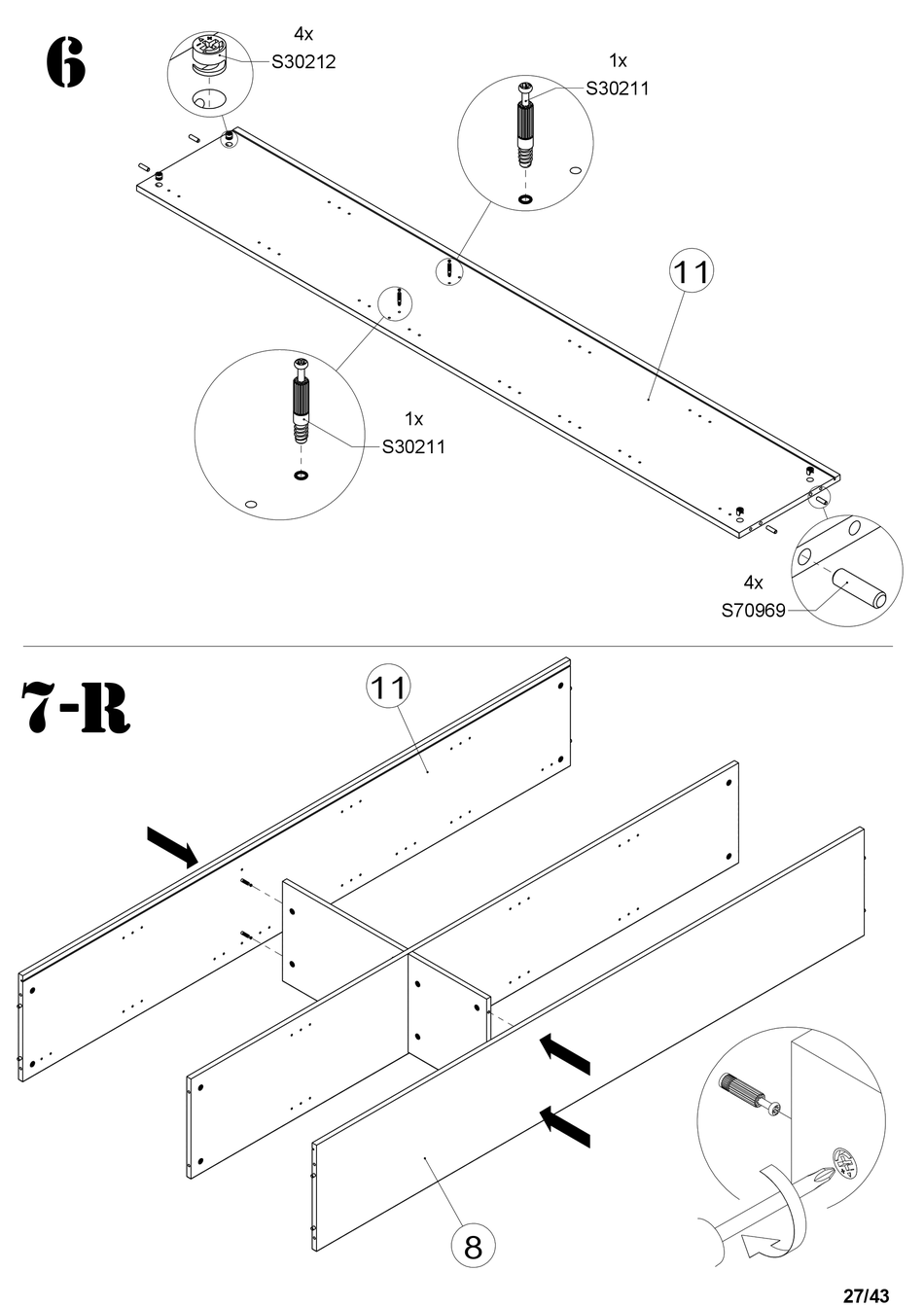 6

4x
S30212

1x
S30211

11

1x
S30211

4x
S70969

7-R

11

8

27/43