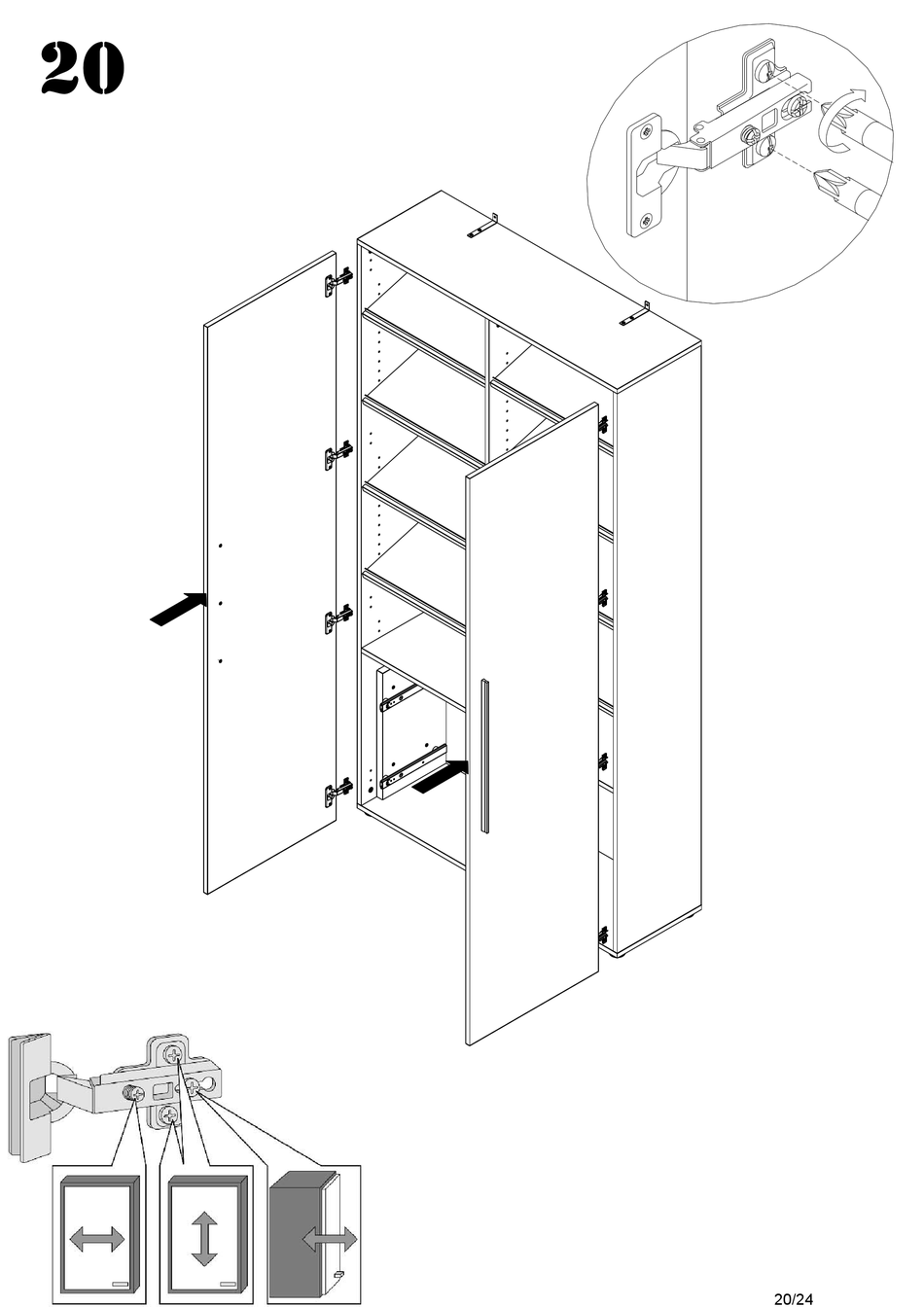 20

20/24