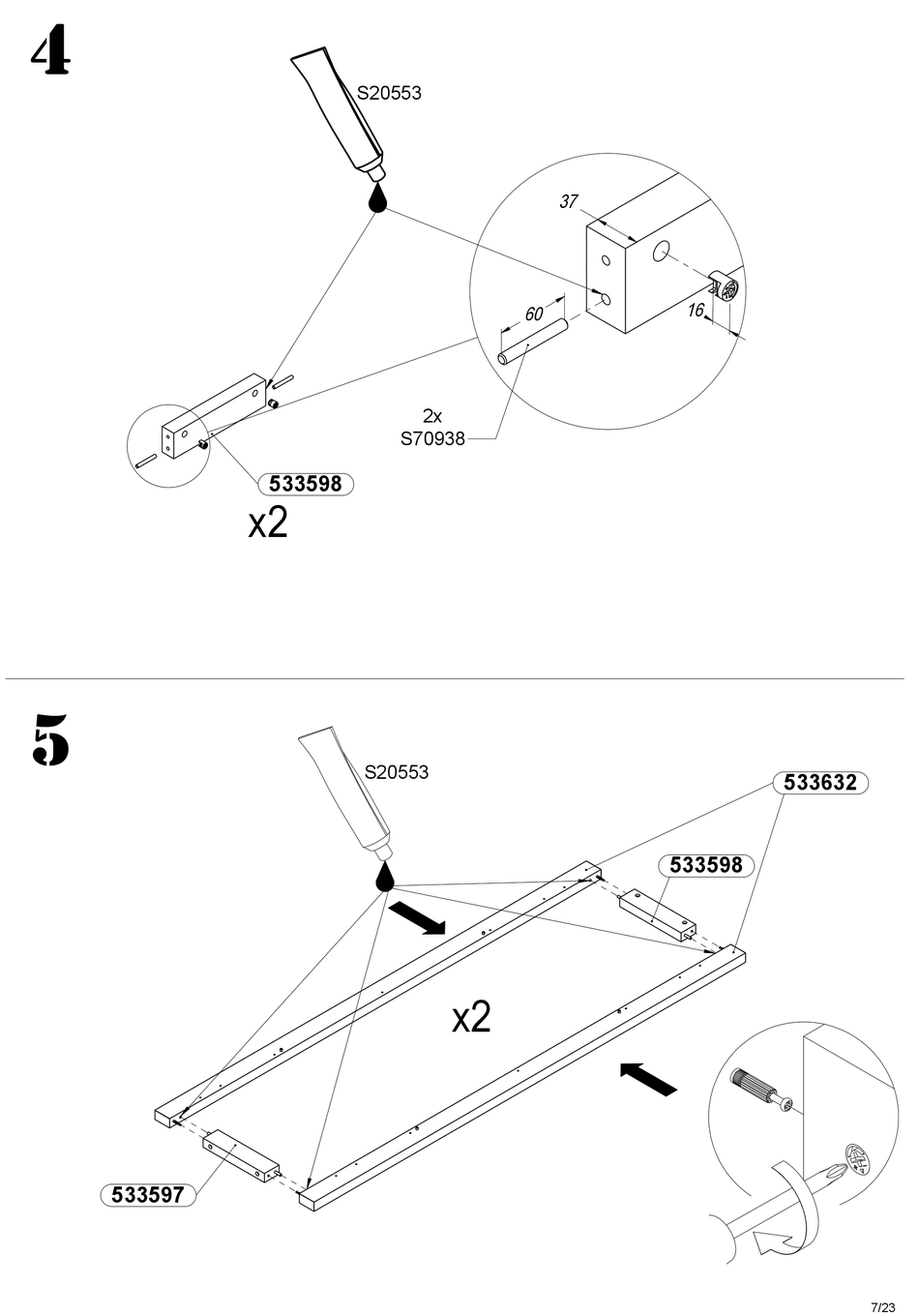 4

S20553

37

60

16

2x
S70938

533598

x2

5

S20553

533632

533598

x2

533597

7/23