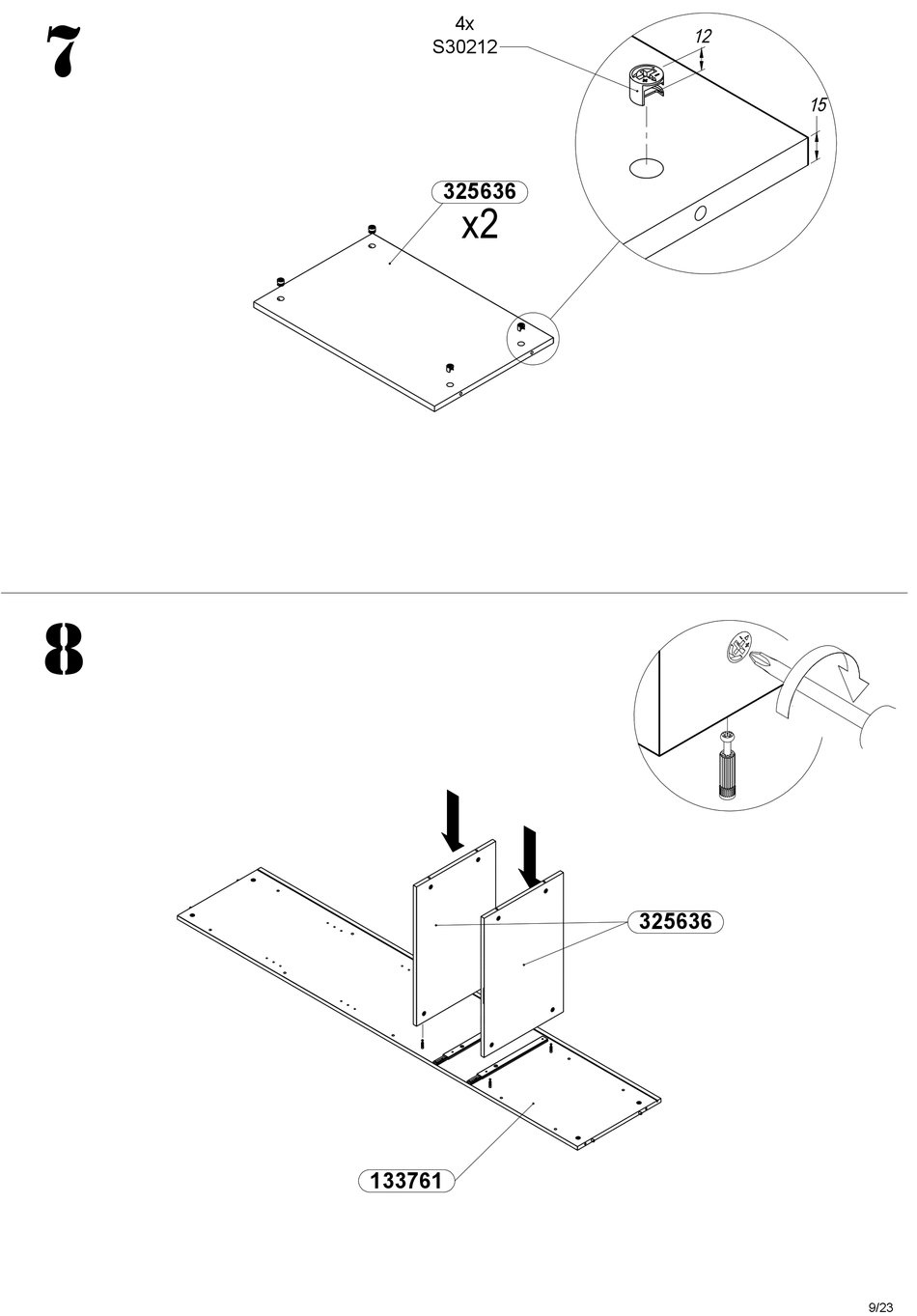 7

4x
S30212

12

15

325636
x2

8

325636

133761

9/23