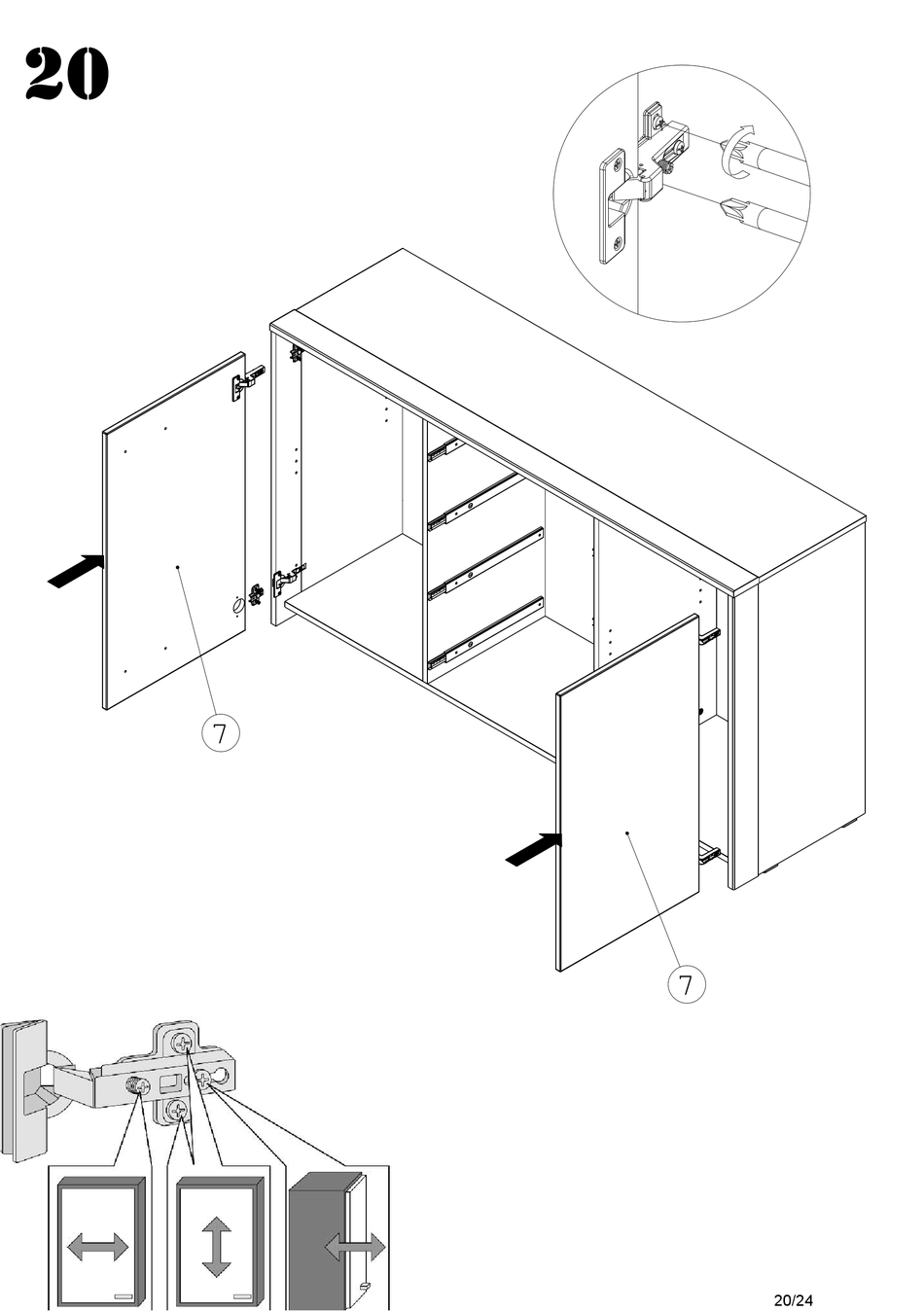 20

7

7

20/24