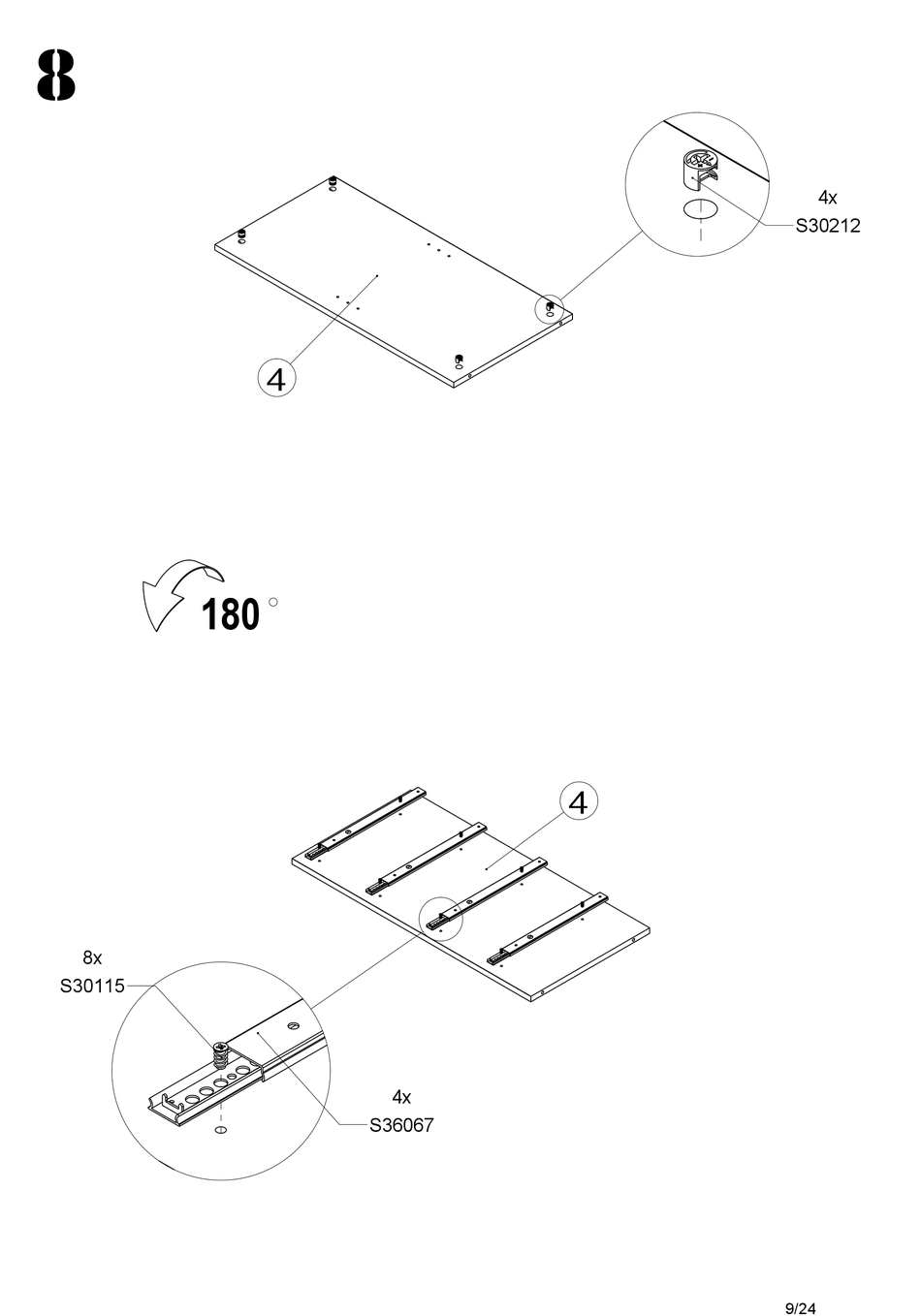 8

4x
S30212

4

180 °

4

8x
S30115

4x
S36067

9/24