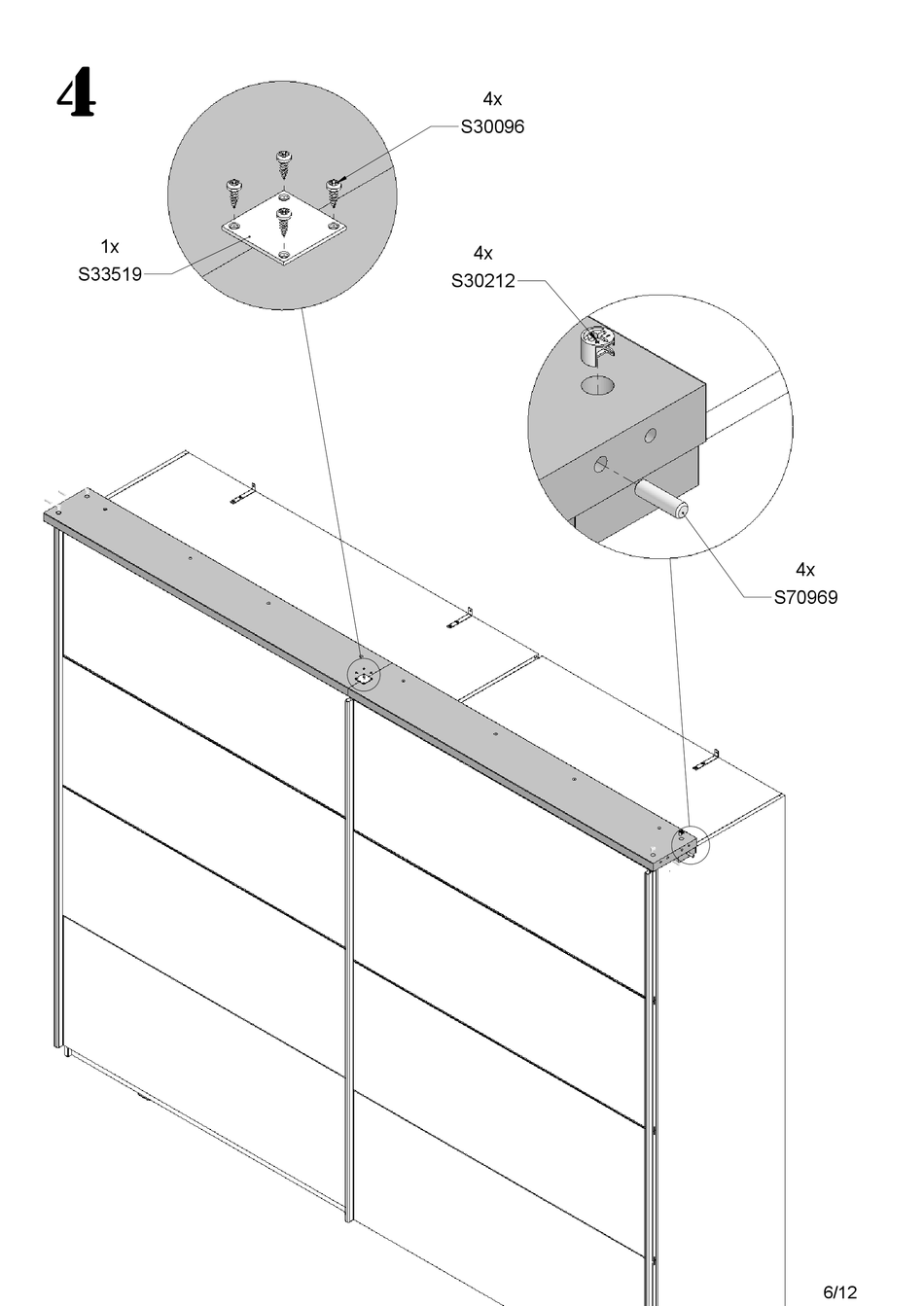 4

4x
S30096

1x
S33519

4x
S30212

4x
S70969

6/12